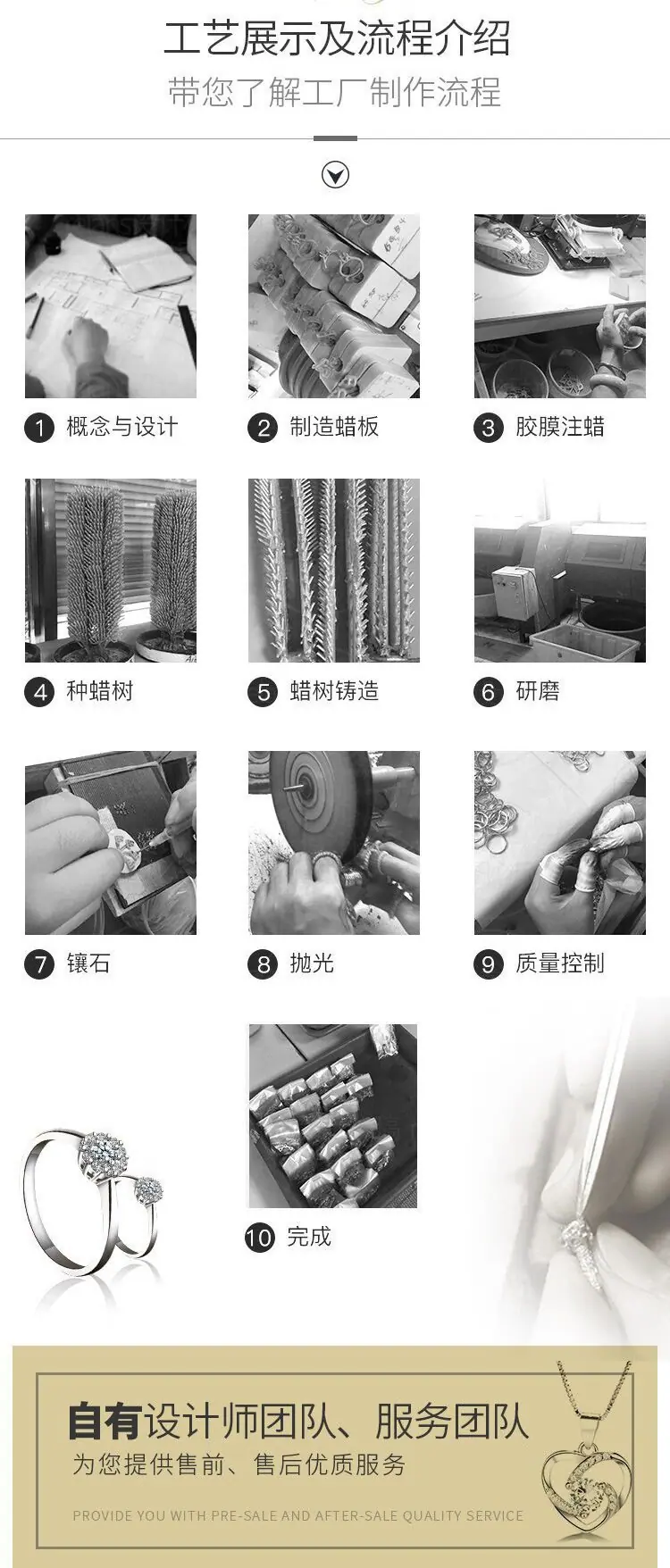 工艺展示及流程介绍
带您了解工厂制作流程

1 概念与设计
2 制造蜡板
3 胶膜注蜡
4 种蜡树
5 蜡树铸造
6 研磨
7 镶石
8 抛光
9 质量控制
10 完成

自有设计师团队、服务团队
为您提供售前、售后优质服务
PROVIDE YOU WITH PRE-SALE AND AFTER-SALE QUALITY SERVICE