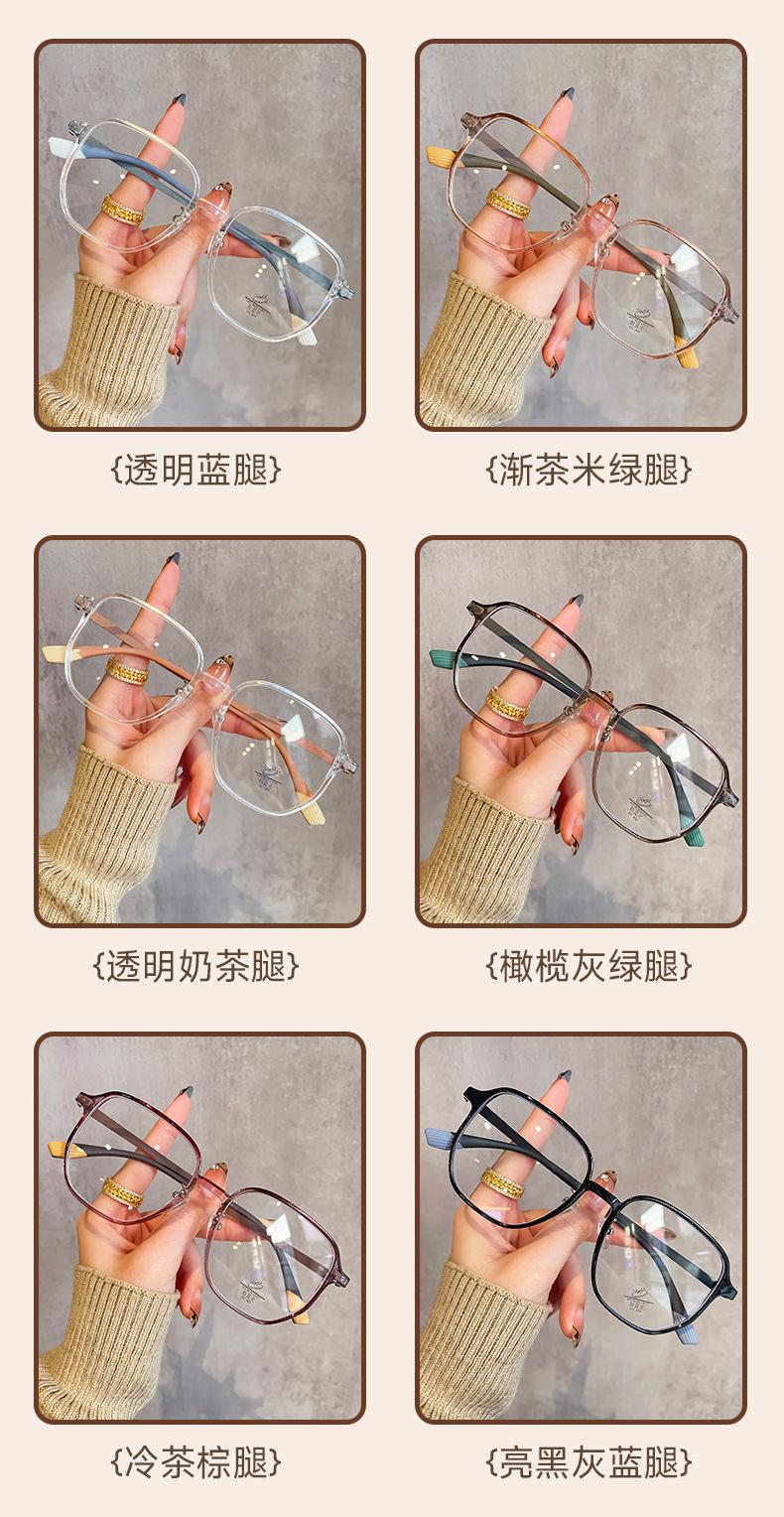 {透明蓝腿}

{渐茶米绿腿}

{透明奶茶腿}

{橄榄灰绿腿}

{冷茶棕腿}

{亮黑灰蓝腿}