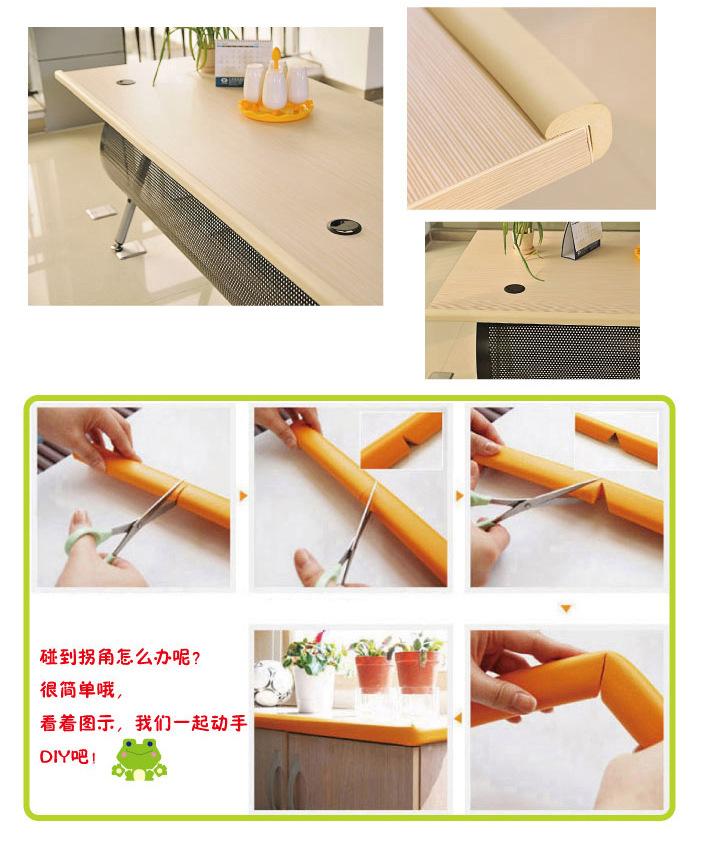 碰到拐角怎么办呢?
很简单哦,
看着图示,我们一起动手
DIY吧!