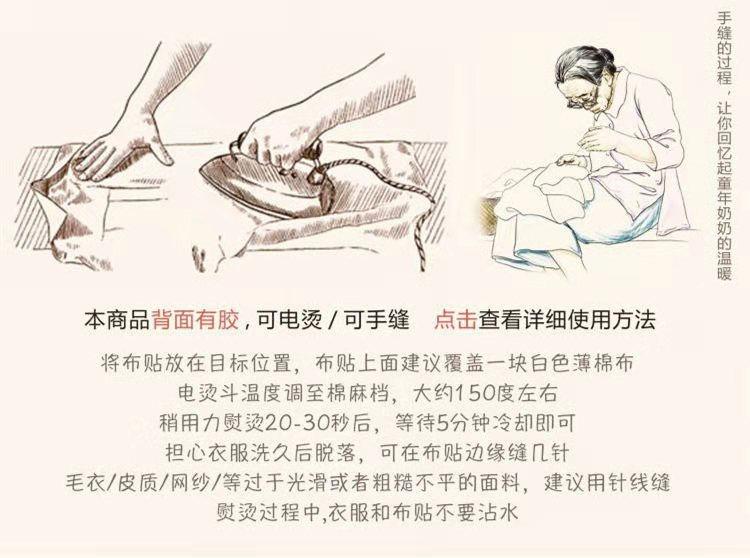 手缝的过程，让你回忆起童年奶奶的温暖

本商品背面有胶，可电烫 / 可手缝　点击查看详细使用方法

将布贴放在目标位置，布贴上面建议覆盖一块白色薄棉布
电烫斗温度调至棉麻档，大约150度左右
稍用力熨烫20-30秒后，等待5分钟冷却即可
担心衣服洗久后脱落，可在布贴边缘缝几针
毛衣/皮质/网纱/等过于光滑或者粗糙不平的面料，建议用针线缝
熨烫过程中,衣服和布贴不要沾水