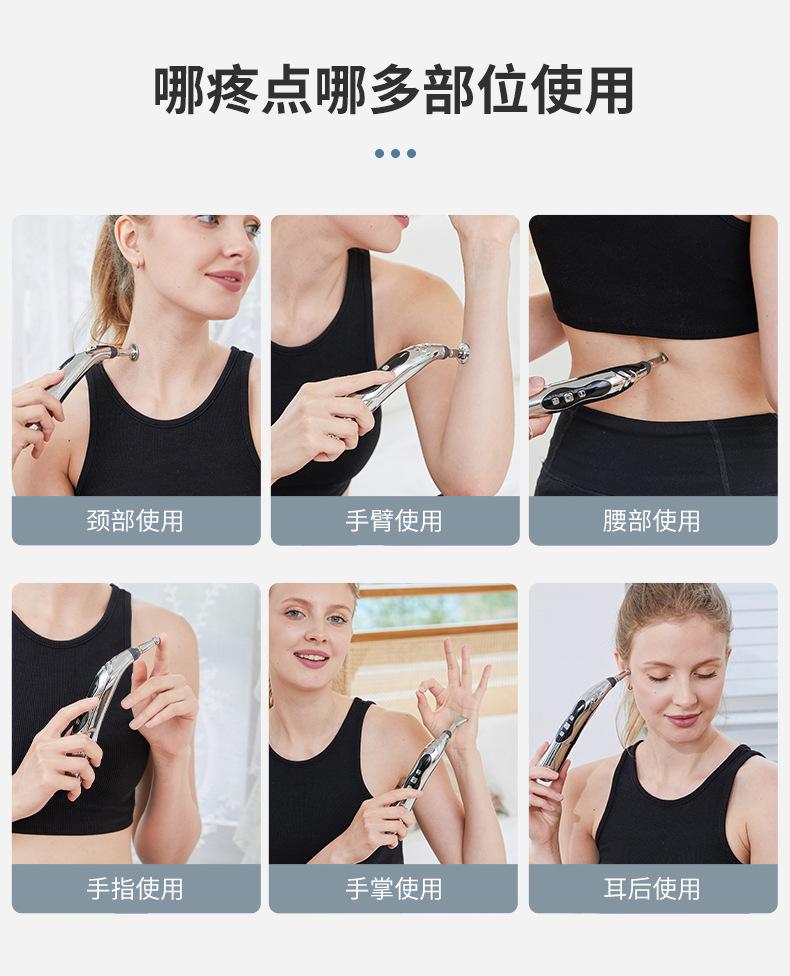 哪疼点哪多部位使用

颈部使用

手臂使用

腰部使用

手指使用

手掌使用

耳后使用