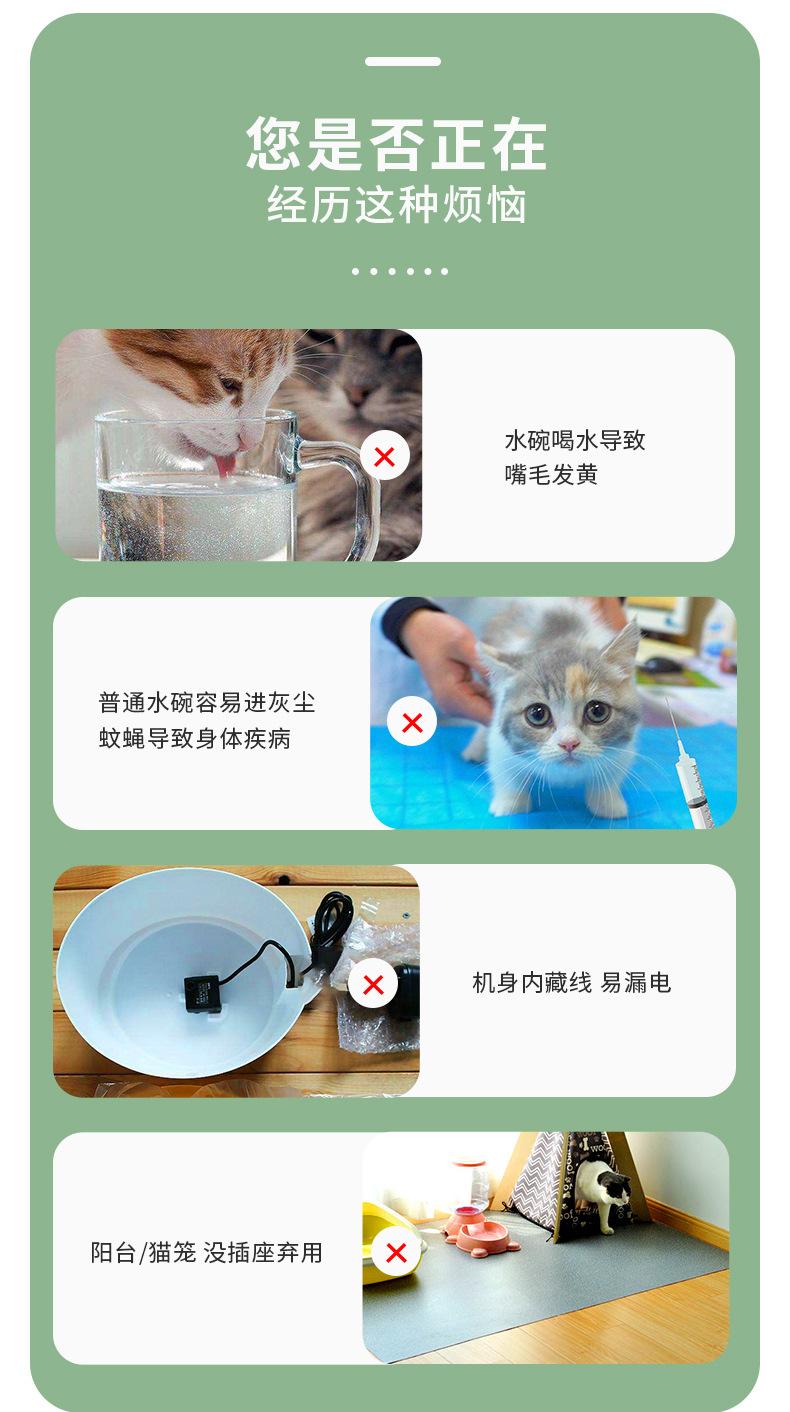 您是否正在
经历这种烦恼

水碗喝水导致
嘴毛发黄

普通水碗容易进灰尘
蚊蝇导致身体疾病

机身内藏线 易漏电

阳台/猫笼 没插座弃用