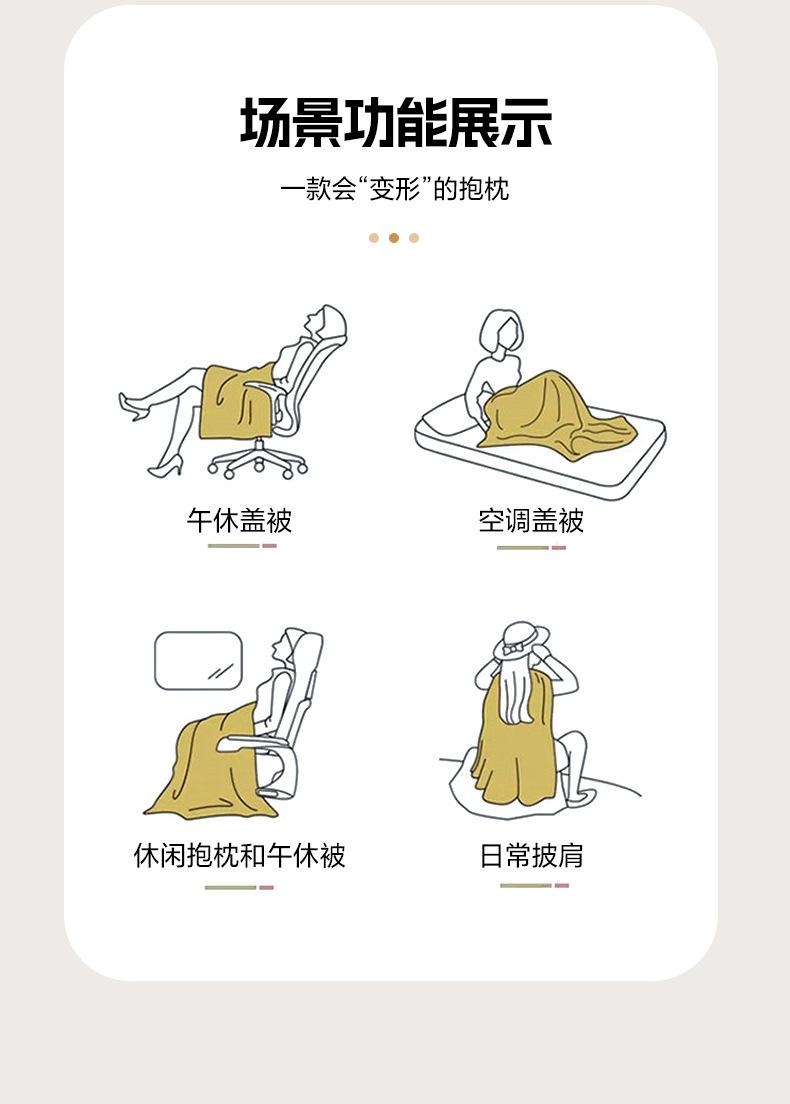 场景功能展示

一款会“变形”的抱枕

午休盖被

空调盖被

休闲抱枕和午休被

日常披肩