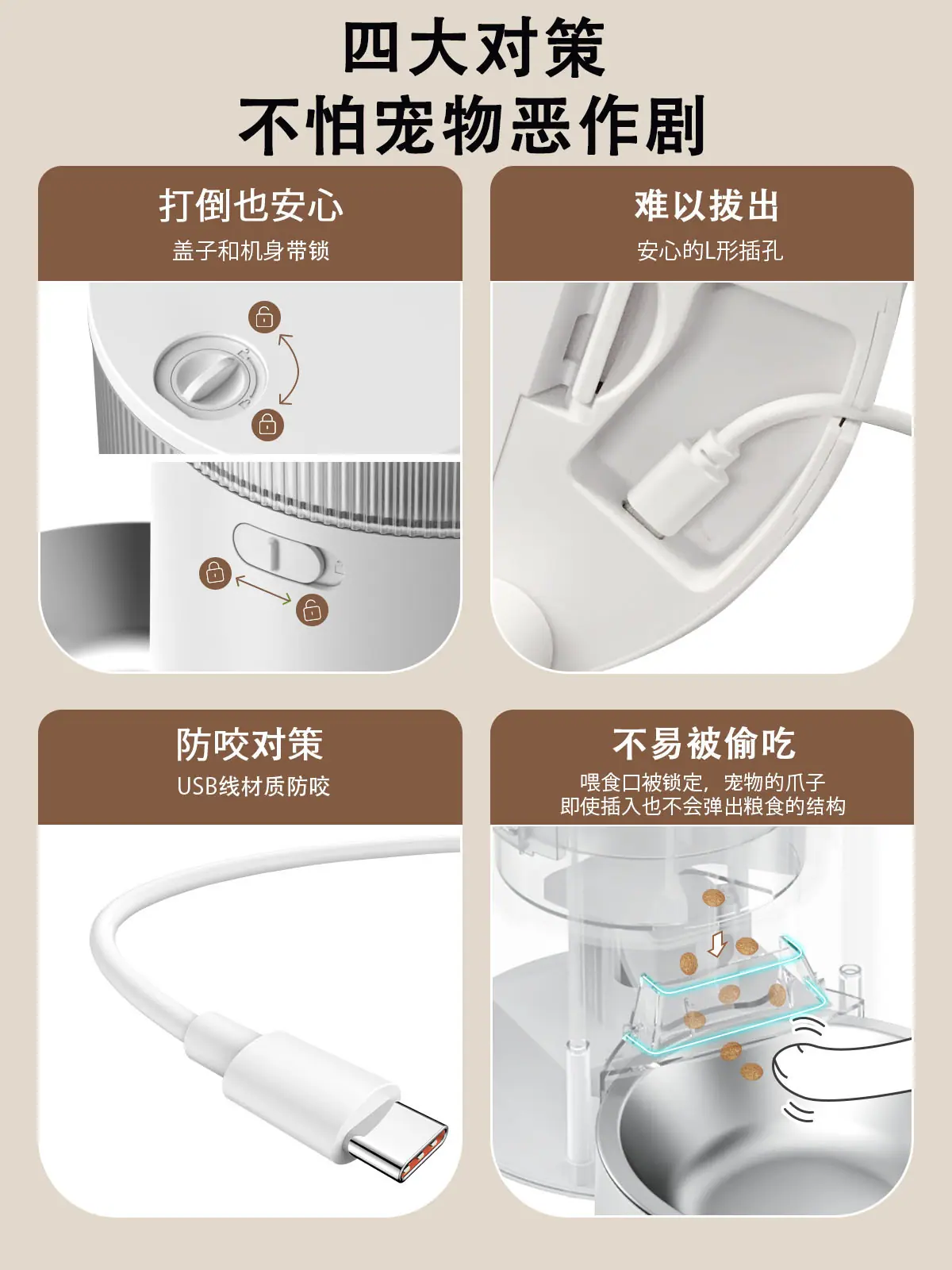 四大对策
不怕宠物恶作剧

打倒也安心
盖子和机身带锁

难以拔出
安心的L形插孔

防咬对策
USB线材质防咬

不易被偷吃
喂食口被锁定，宠物的爪子
即使插入也不会弹出粮食的结构