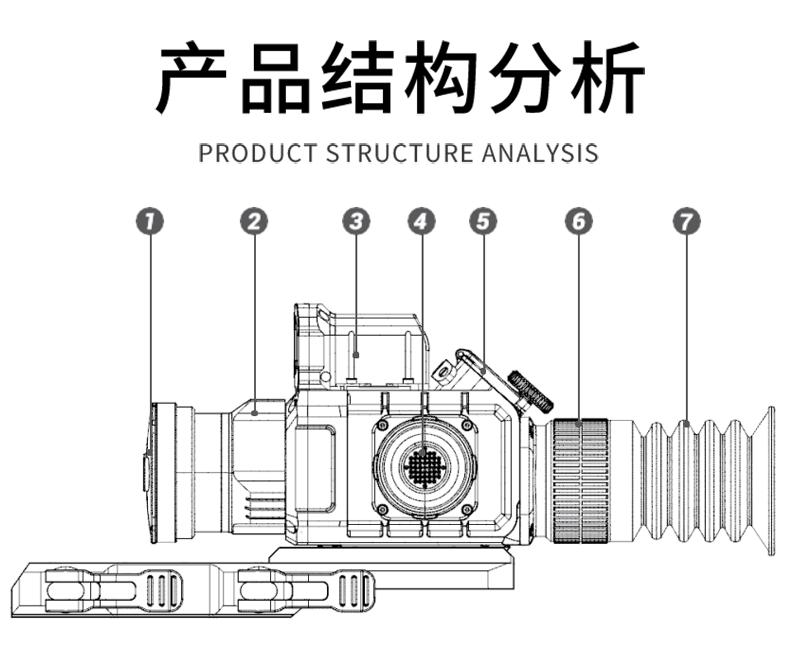 产品结构分析

PRODUCT STRUCTURE ANALYSIS

1 2 3 4 5 6 7