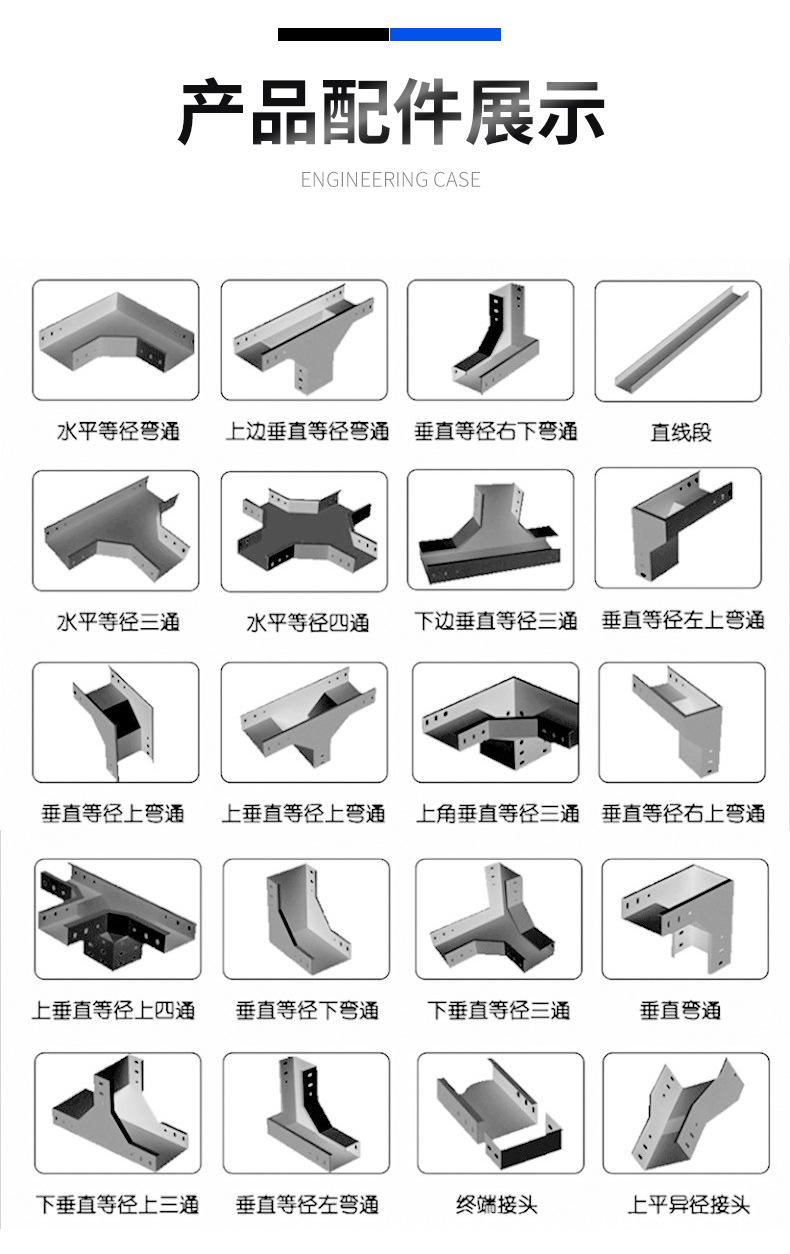 产品配件展示

ENGINEERING CASE

水平等径弯通

上边垂直等径弯通

垂直等径右下弯通

直线段

水平等径三通

水平等径四通

下边垂直等径三通

垂直等径左上弯通

垂直等径上弯通

上垂直等径上弯通

上角垂直等径三通

垂直等径右上弯通

上垂直等径上四通

垂直等径下弯通

下垂直等径三通

垂直弯通

下垂直等径上三通

垂直等径左弯通

终端接头

上平异径接头