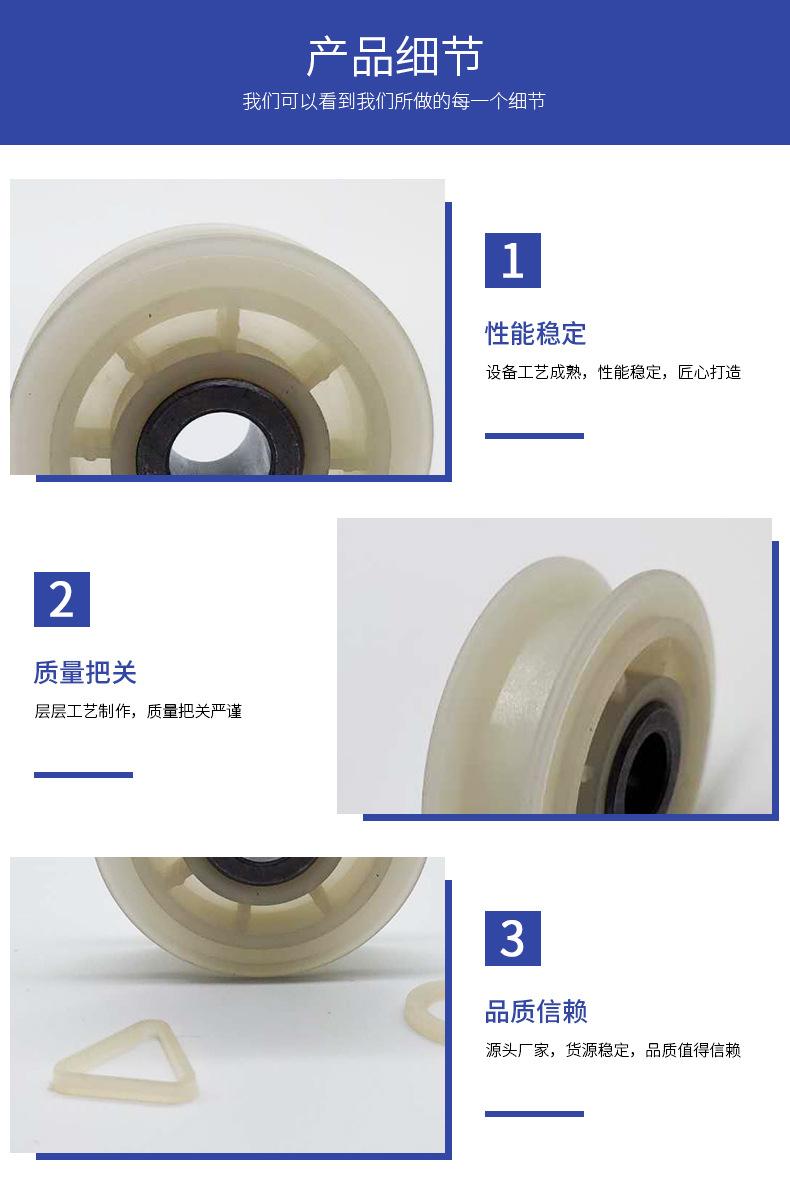 产品细节
我们可以看到我们所做的每一个细节

1
性能稳定
设备工艺成熟，性能稳定，匠心打造

2
质量把关
层层工艺制作，质量把关严谨

3
品质信赖
源头厂家，货源稳定，品质值得信赖