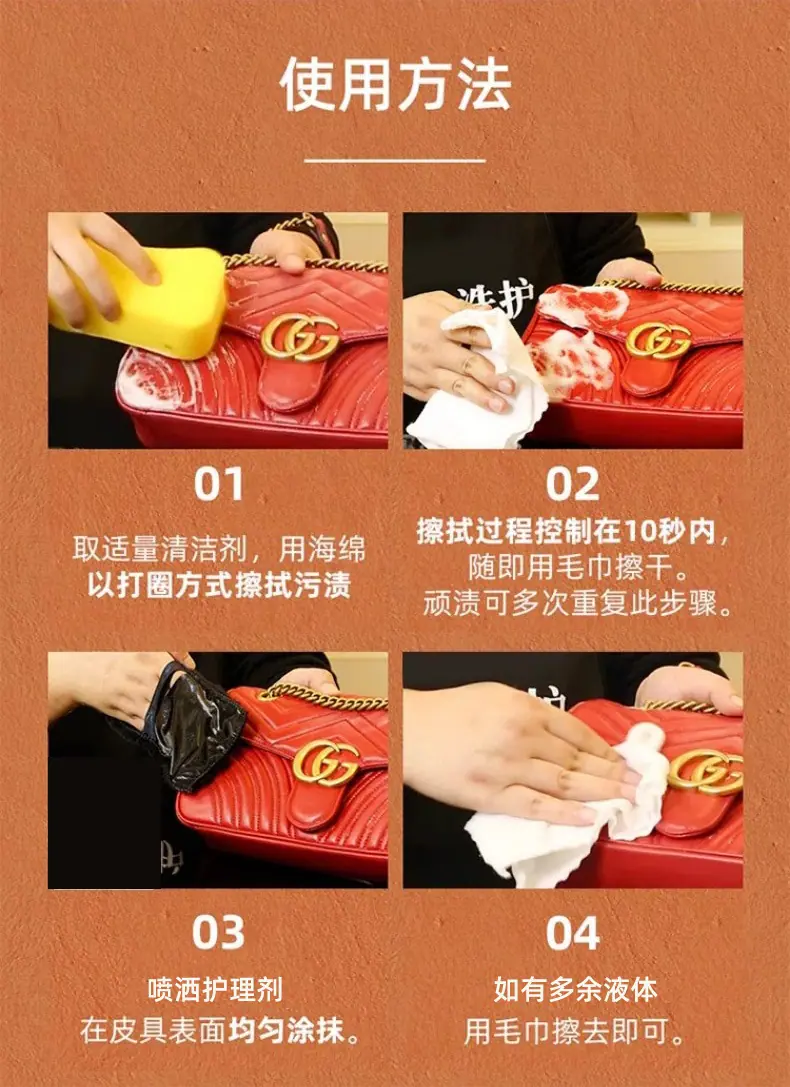 使用方法

01

取适量清洁剂，用海绵
以打圈方式擦拭污渍

02

擦拭过程控制在10秒内，
随即用毛巾擦干。
顽渍可多次重复此步骤。

03

喷洒护理剂
在皮具表面均匀涂抹。

04

如有多余液体
用毛巾擦去即可。