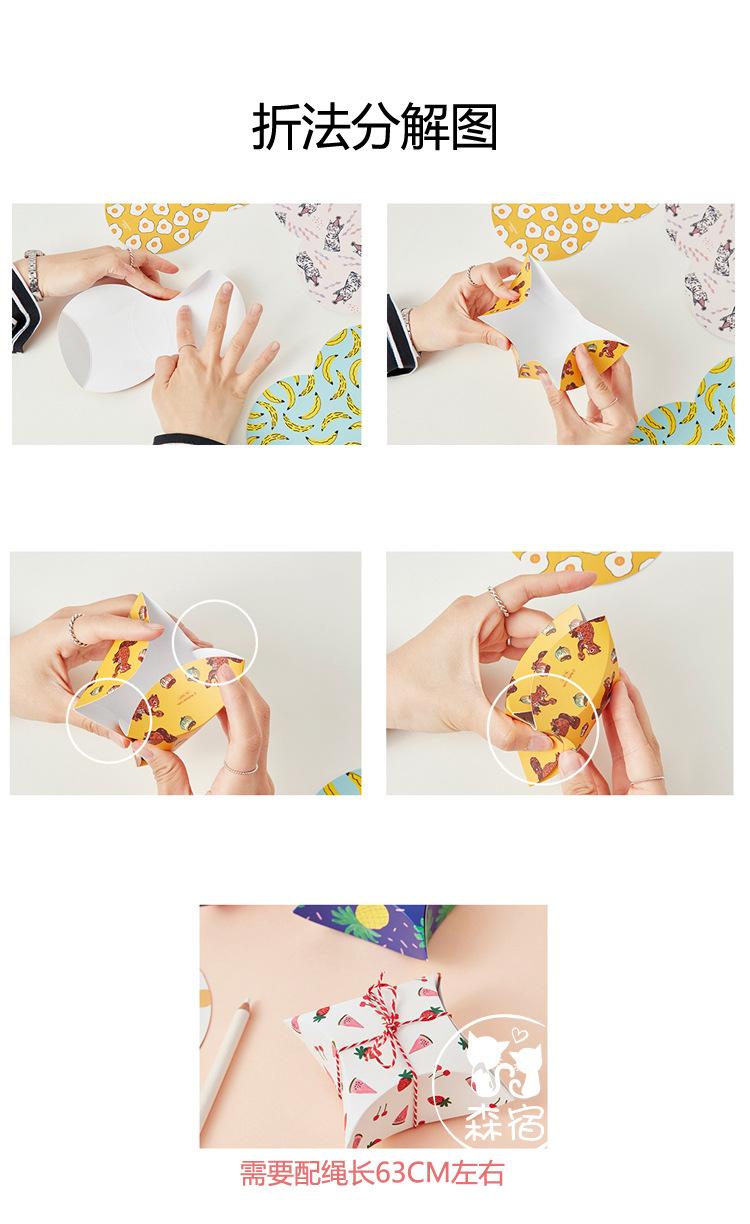 折法分解图

森宿

需要配绳长63CM左右