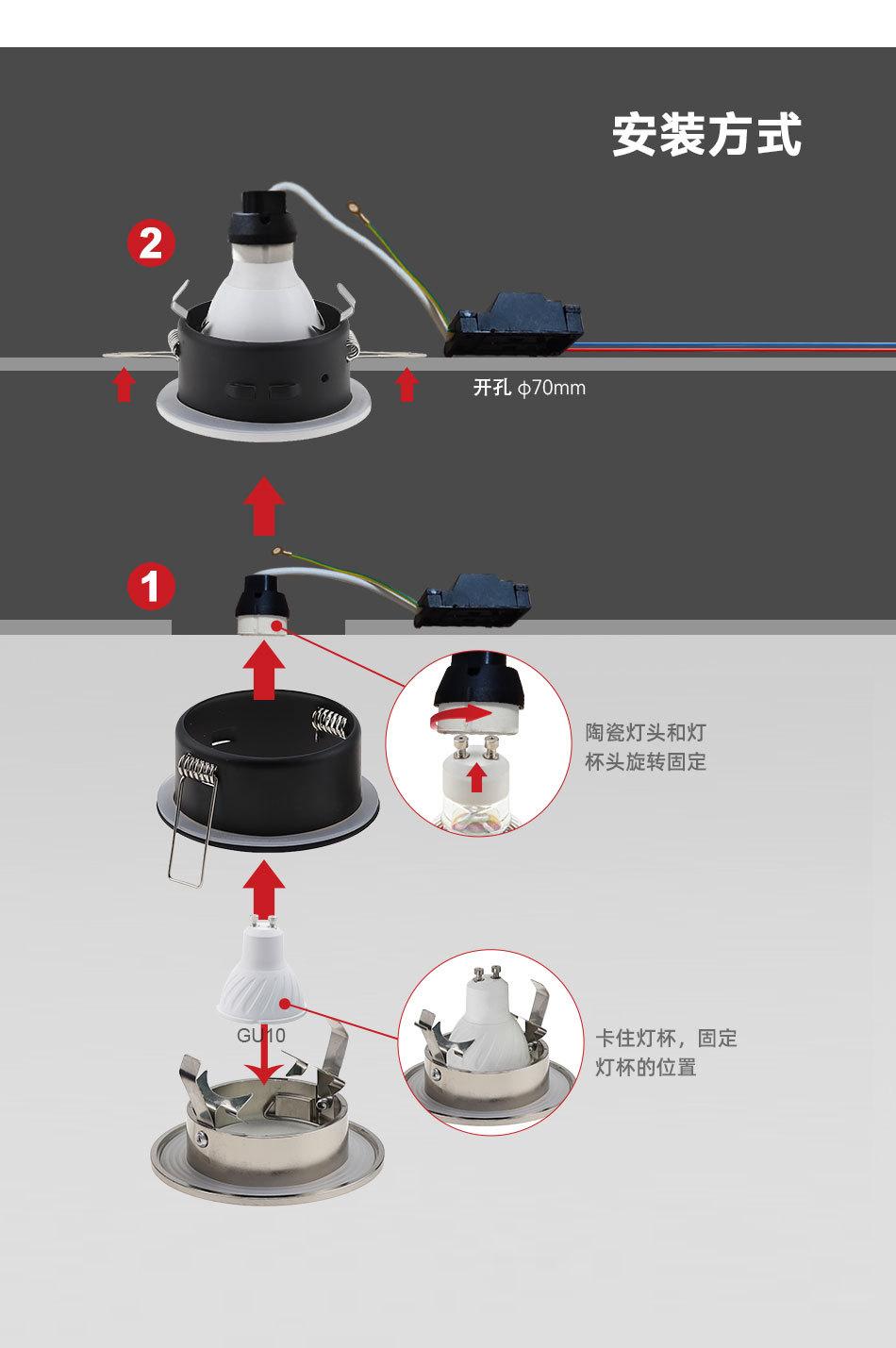 安装方式

2

开孔 ϕ70mm

1

陶瓷灯头和灯杯头旋转固定

GU10

卡住灯杯，固定灯杯的位置