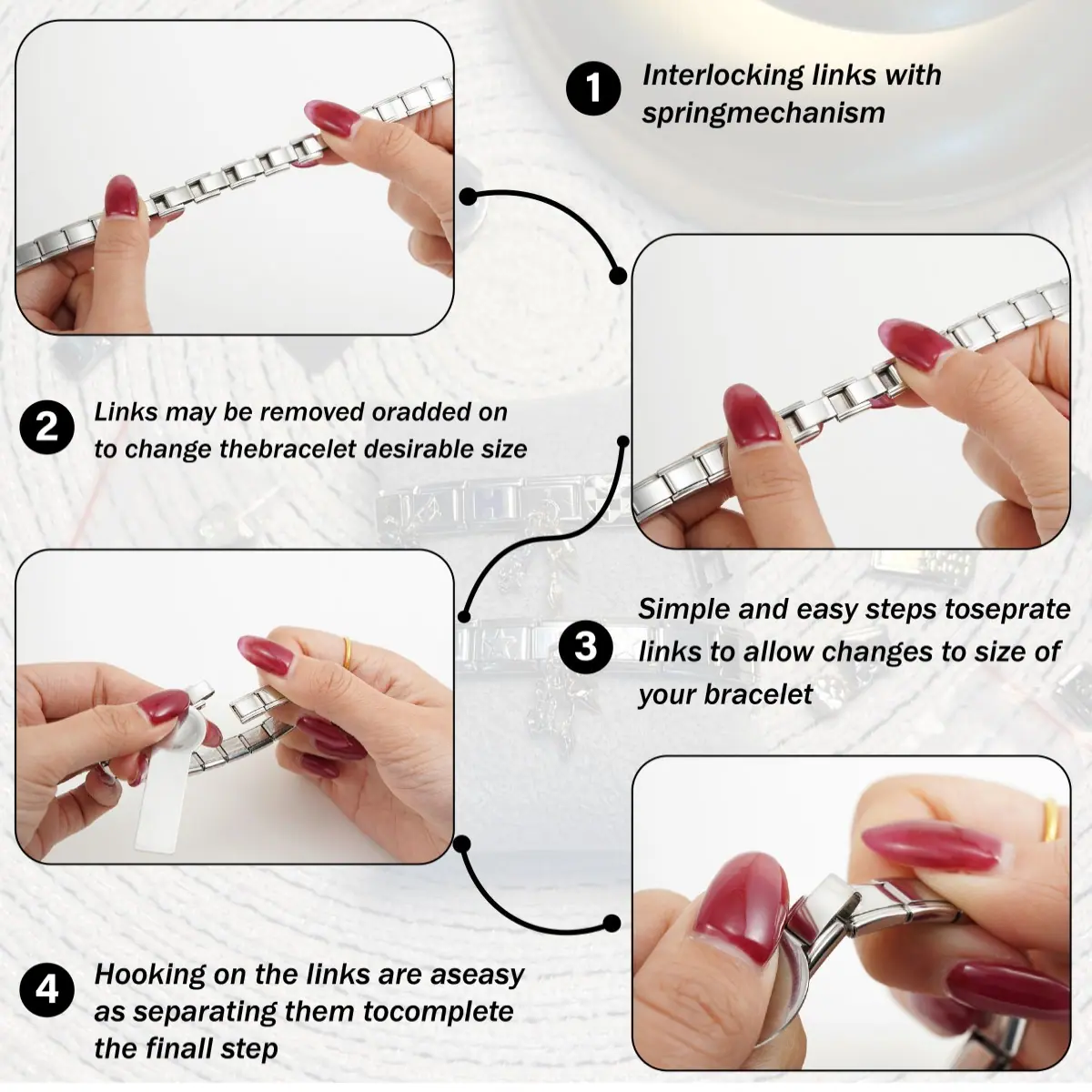 1 Interlocking links with springmechanism

2 Links may be removed oradded on to change thebracelet desirable size

3 Simple and easy steps toseprate links to allow changes to size of your bracelet

4 Hooking on the links are aseasy as separating them tocomplete the finall step