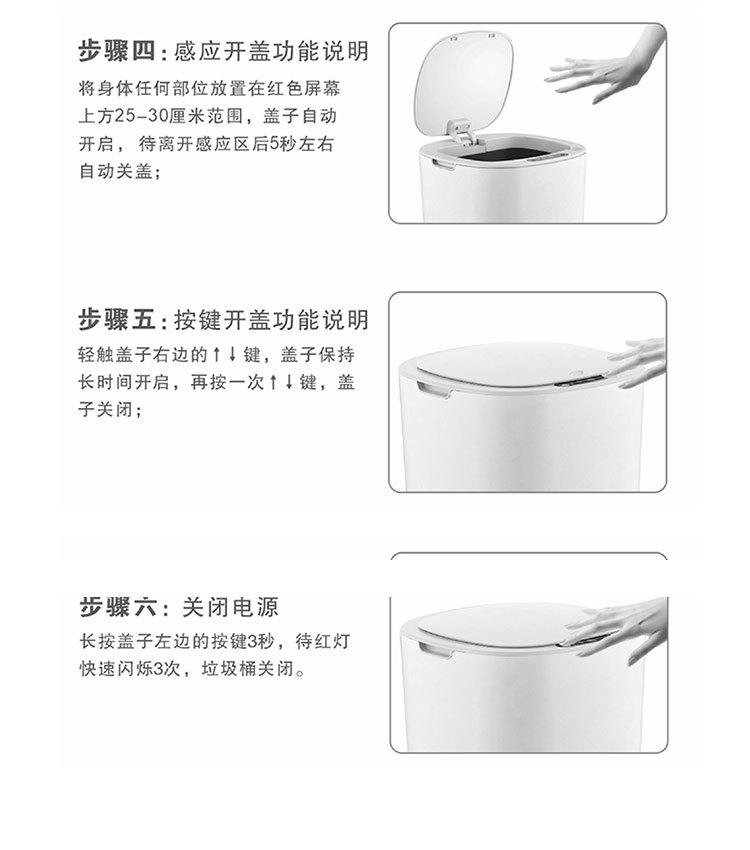 步骤四：感应开盖功能说明
将身体任何部位放置在红色屏幕上方25–30厘米范围，盖子自动开启，待离开感应区后5秒左右自动关盖；

步骤五：按键开盖功能说明
轻触盖子右边的↑↓键，盖子保持长时间开启，再按一次↑↓键，盖子关闭；

步骤六：关闭电源
长按盖子左边的按键3秒，待红灯快速闪烁3次，垃圾桶关闭。