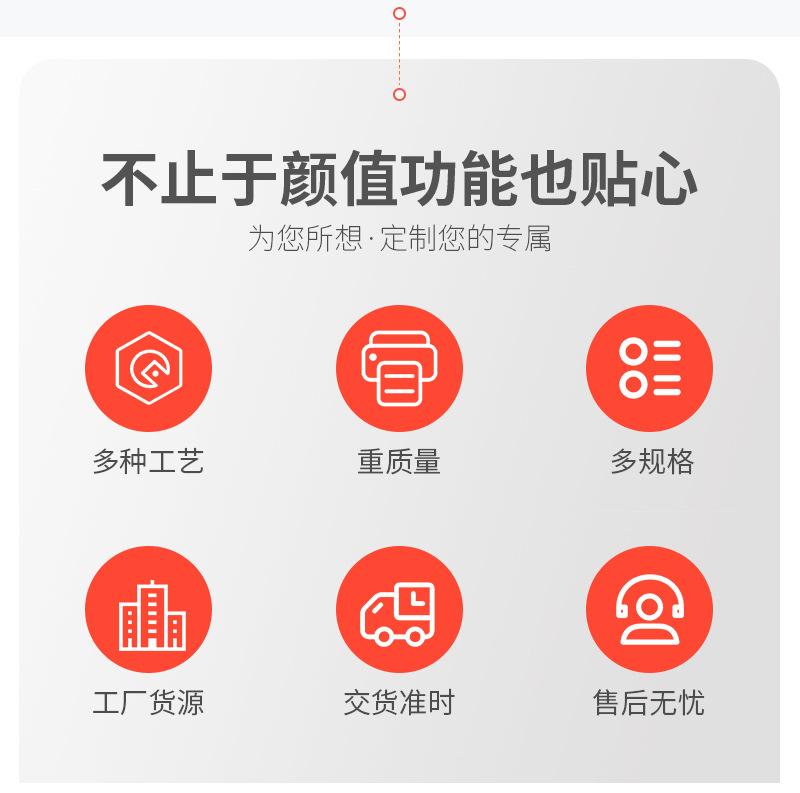 不止于颜值功能也贴心
为您所想·定制您的专属

多种工艺

重质量

多规格

工厂货源

交货准时

售后无忧