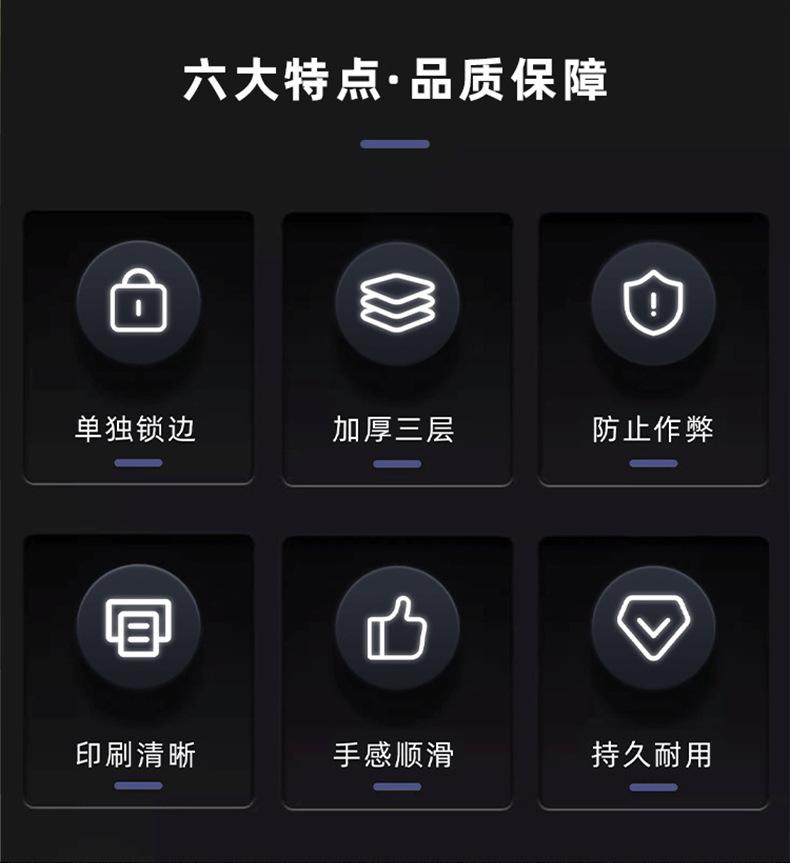 六大特点·品质保障

单独锁边

加厚三层

防止作弊

印刷清晰

手感顺滑

持久耐用