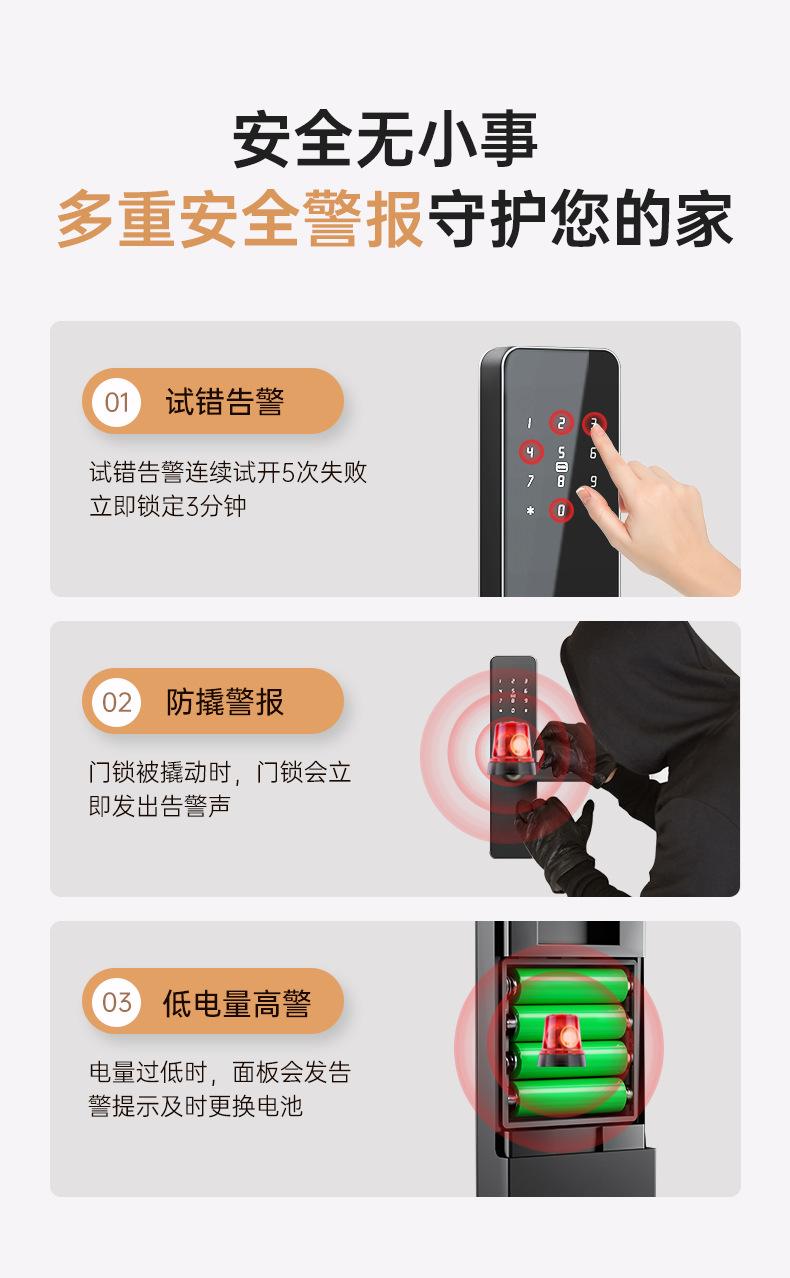 安全无小事
多重安全警报守护您的家

01 试错告警

试错告警连续试开5次失败立即锁定3分钟

1 2 3
4 5 6
7 8 9
* 0

02 防撬警报

门锁被撬动时，门锁会立即发出告警声

03 低电量高警

电量过低时，面板会发告警提示及时更换电池