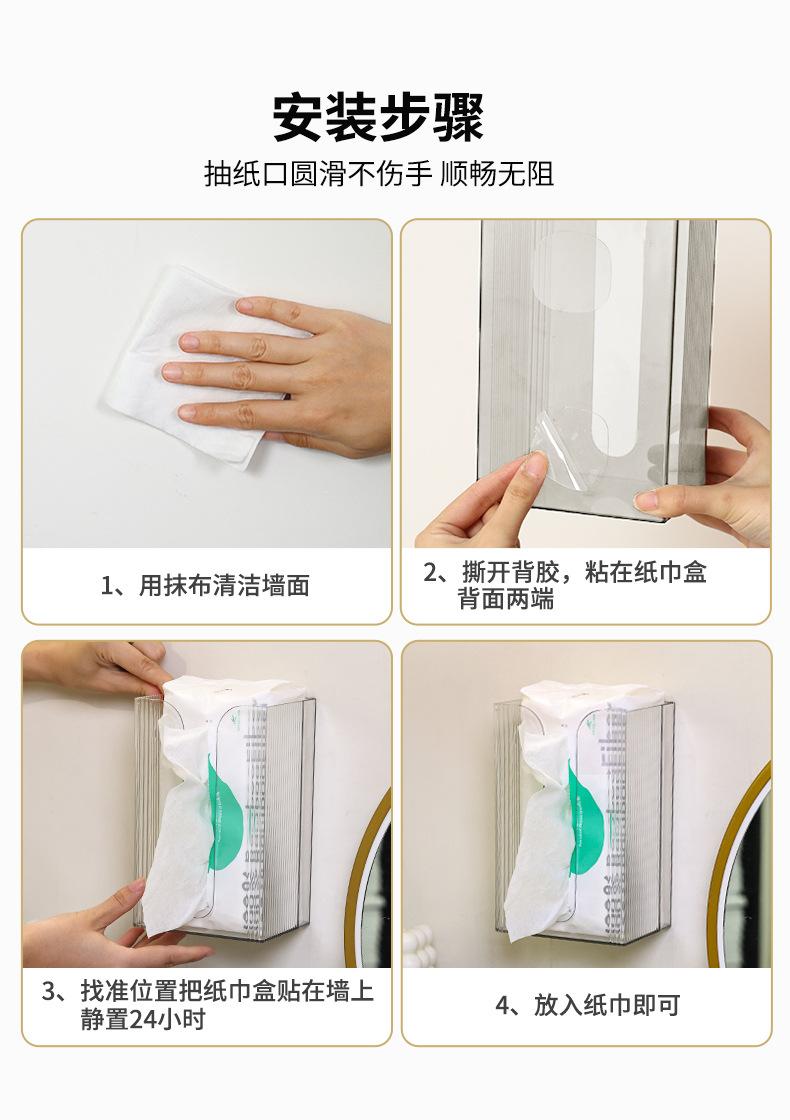 安装步骤

抽纸口圆滑不伤手 顺畅无阻

1、用抹布清洁墙面

2、撕开背胶，粘在纸巾盒背面两端

3、找准位置把纸巾盒贴在墙上静置24小时

4、放入纸巾即可