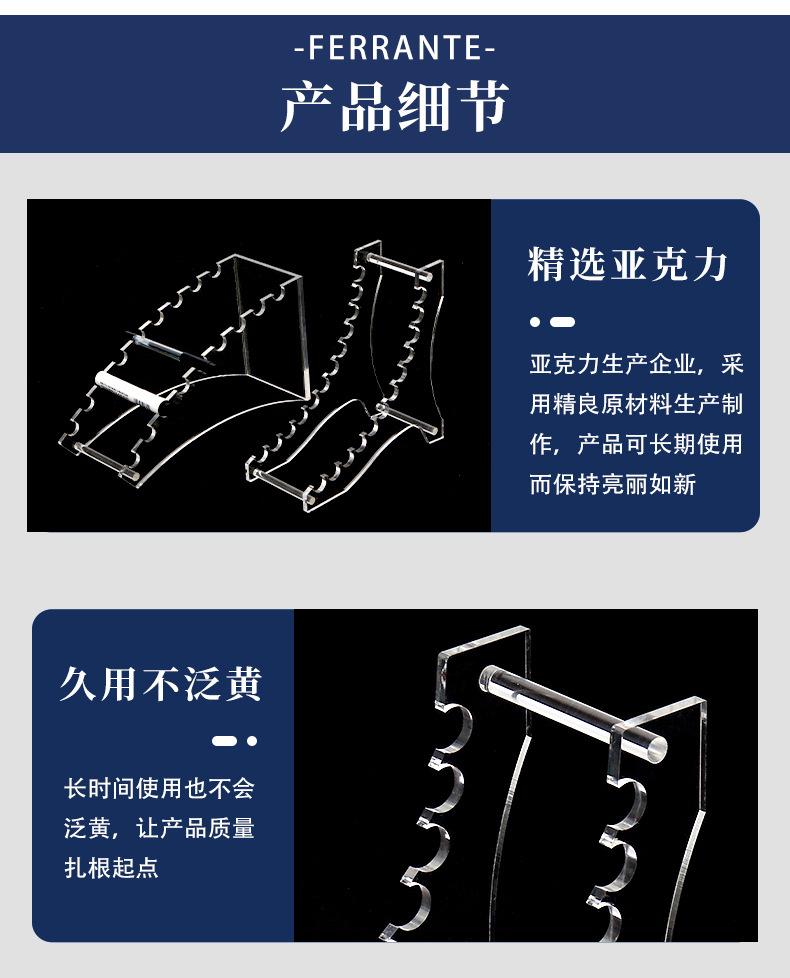 -FERRANTE-
产品细节

精选亚克力

亚克力生产企业，采用精良原材料生产制作，产品可长期使用而保持亮丽如新

久用不泛黄

长时间使用也不会泛黄，让产品质量扎根起点