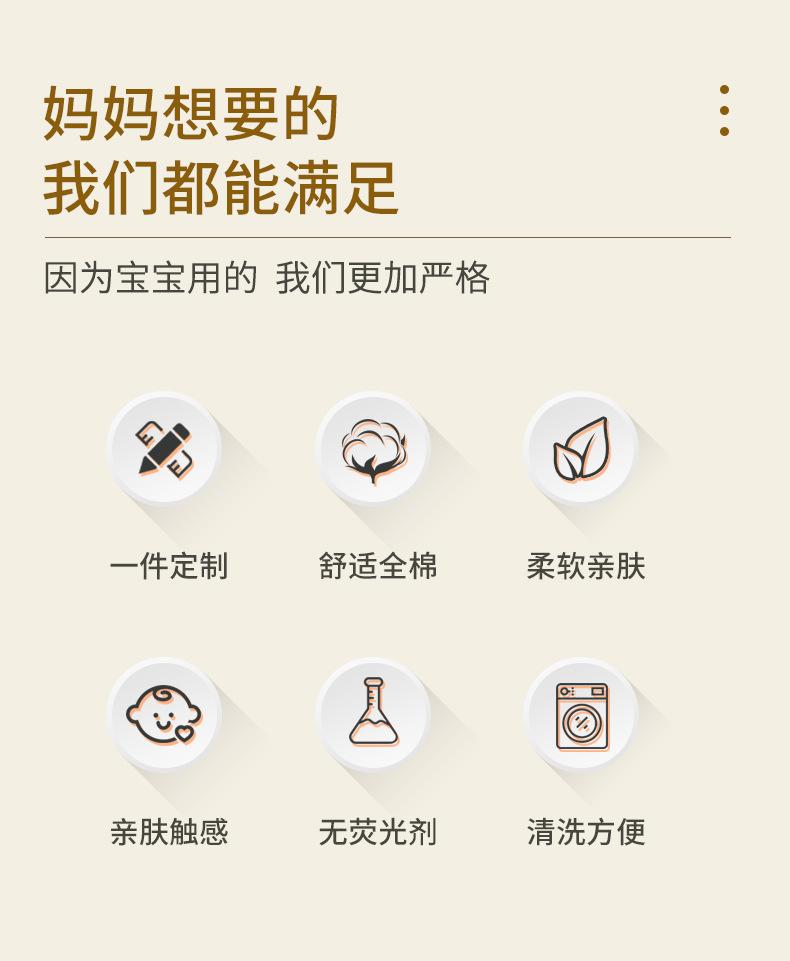 妈妈想要的
我们都能满足

因为宝宝用的 我们更加严格

一件定制

舒适全棉

柔软亲肤

亲肤触感

无荧光剂

清洗方便