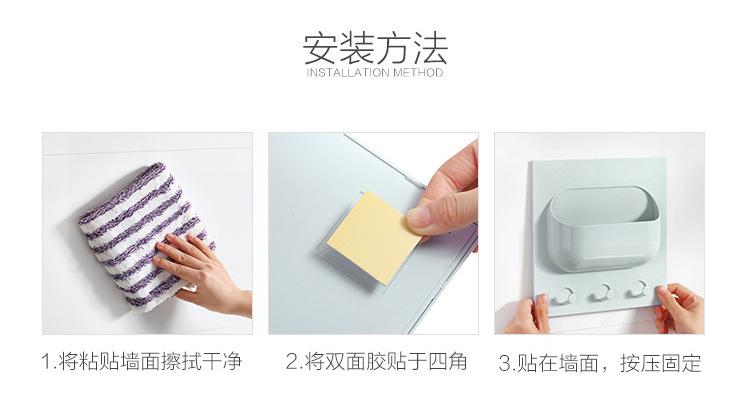 安装方法
INSTALLATION METHOD

1.将粘贴墙面擦拭干净

2.将双面胶贴于四角

3.贴在墙面，按压固定