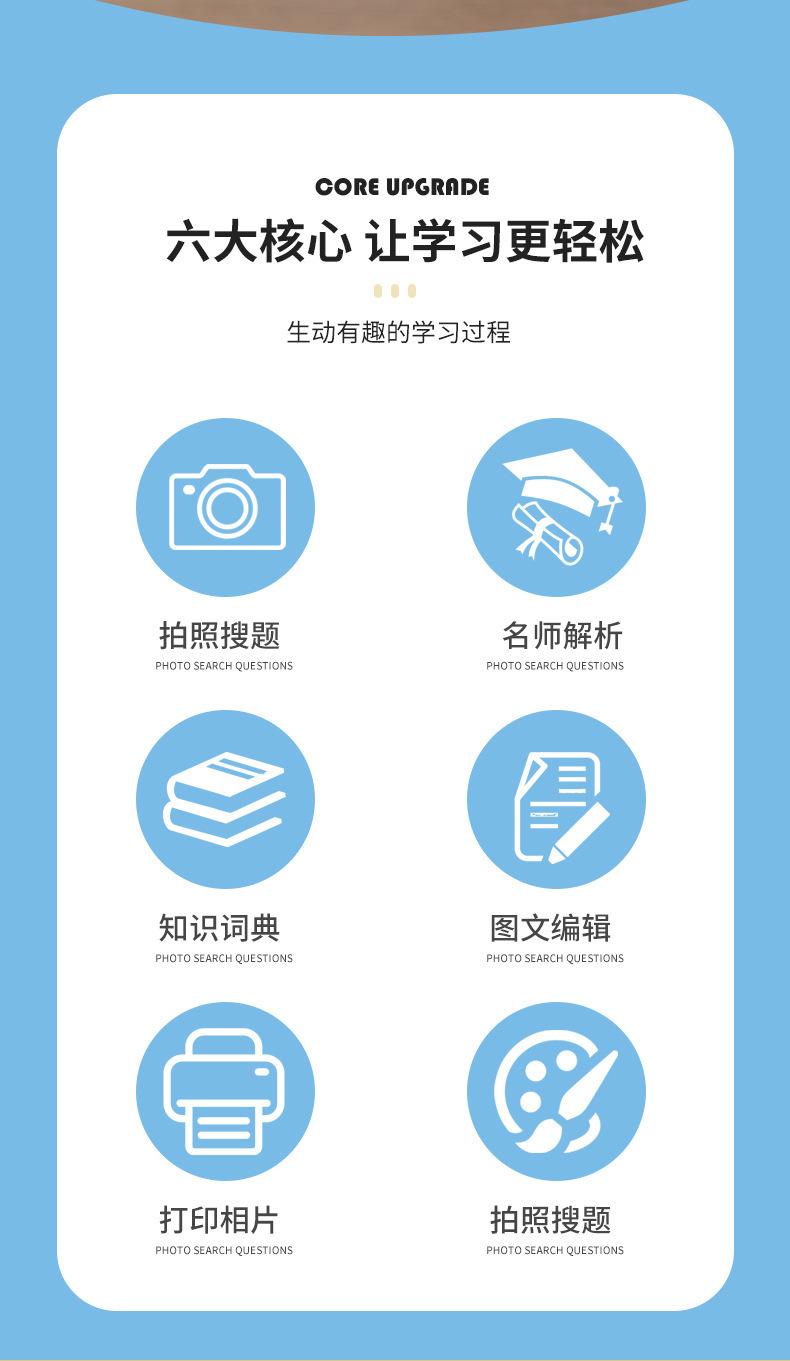 CORE UPGRADE

六大核心 让学习更轻松

生动有趣的学习过程

拍照搜题
PHOTO SEARCH QUESTIONS

名师解析
PHOTO SEARCH QUESTIONS

知识词典
PHOTO SEARCH QUESTIONS

图文编辑
PHOTO SEARCH QUESTIONS

打印相片
PHOTO SEARCH QUESTIONS

拍照搜题
PHOTO SEARCH QUESTIONS