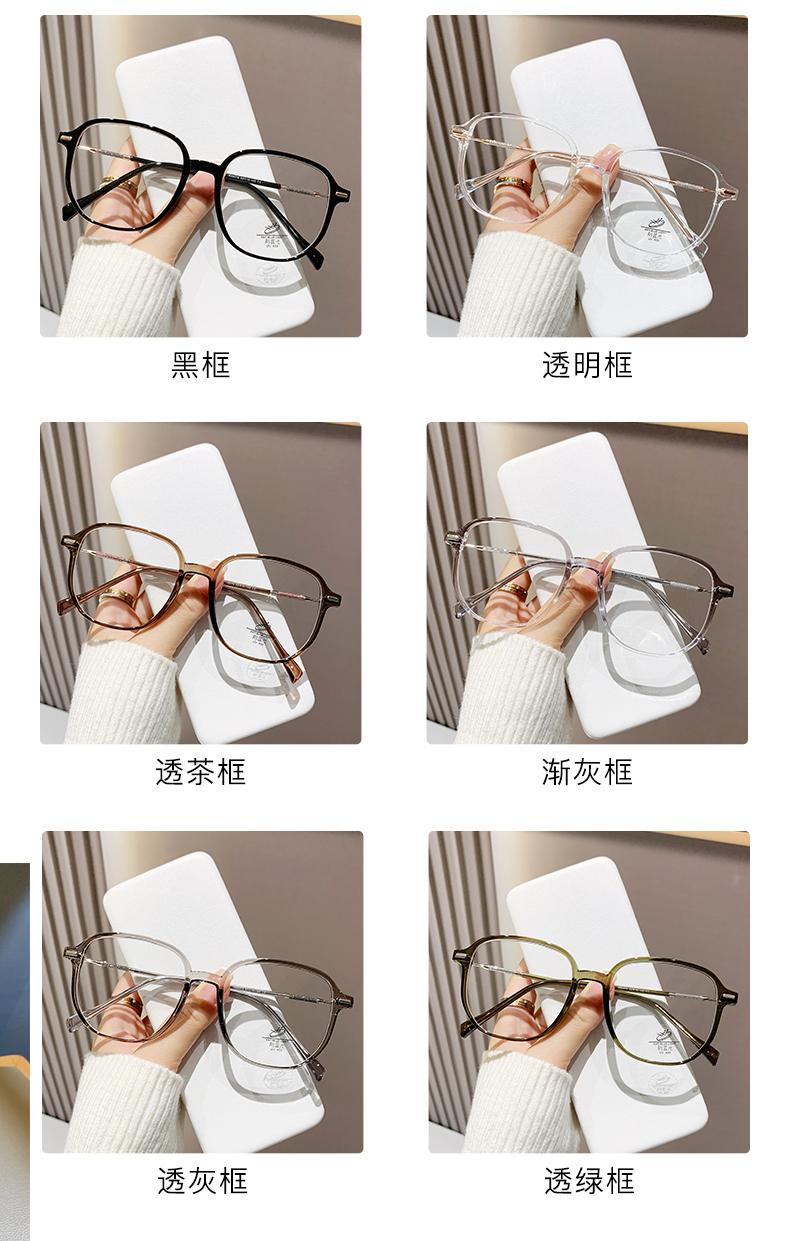 黑框

透明框

透茶框

渐灰框

透灰框

透绿框