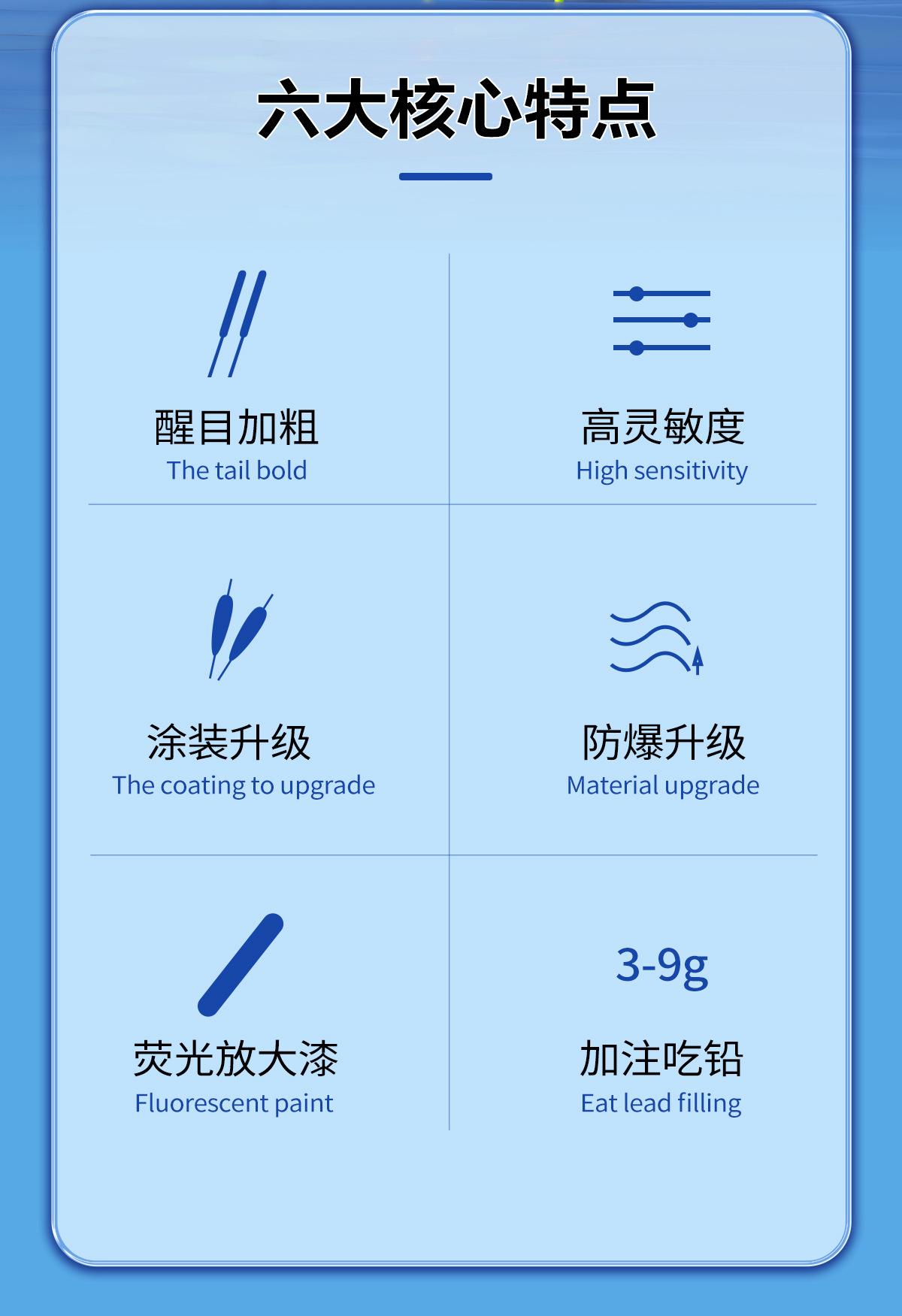 六大核心特点

醒目加粗
The tail bold

高灵敏度
High sensitivity

涂装升级
The coating to upgrade

防爆升级
Material upgrade

荧光放大漆
Fluorescent paint

3-9g

加注吃铅
Eat lead filling