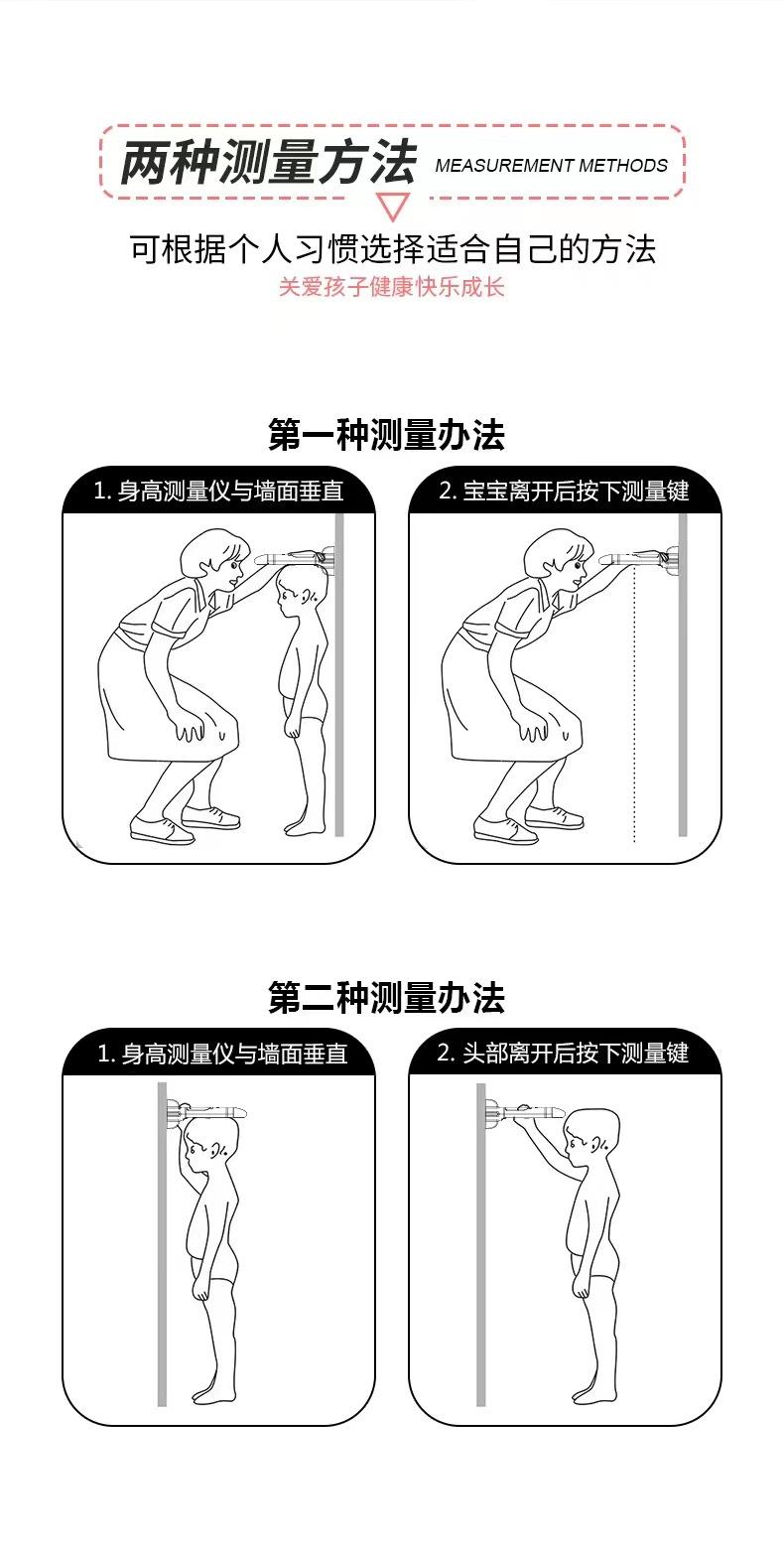 两种测量方法 MEASUREMENT METHODS

可根据个人习惯选择适合自己的方法

关爱孩子健康快乐成长

第一种测量办法

1. 身高测量仪与墙面垂直

2. 宝宝离开后按下测量键

第二种测量办法

1. 身高测量仪与墙面垂直

2. 头部离开后按下测量键