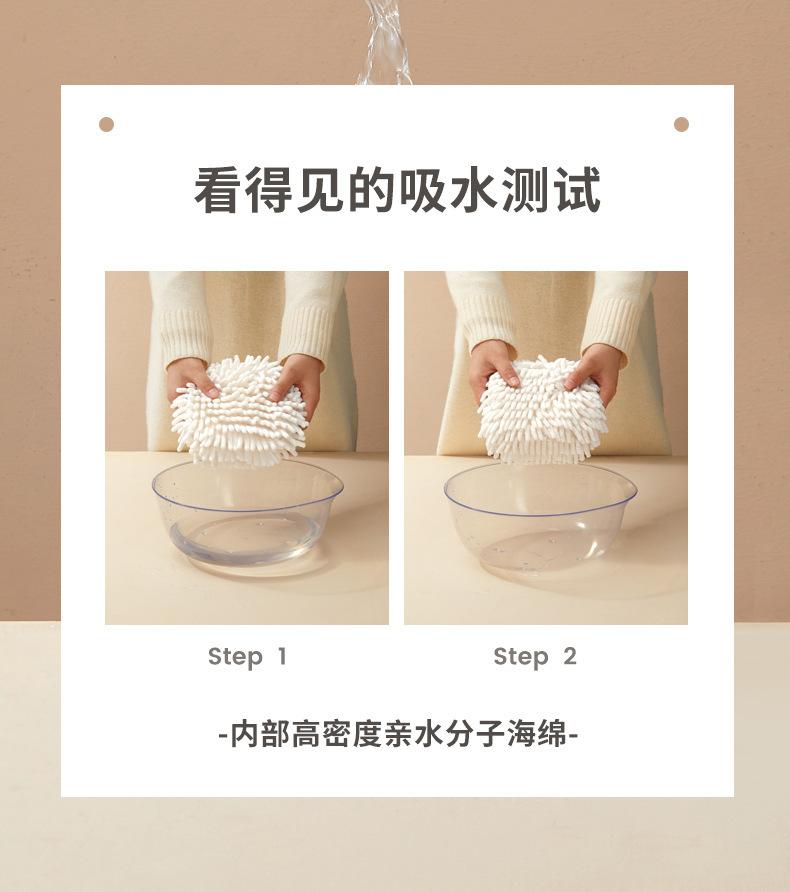 看得见的吸水测试

Step 1

Step 2

-内部高密度亲水分子海绵-