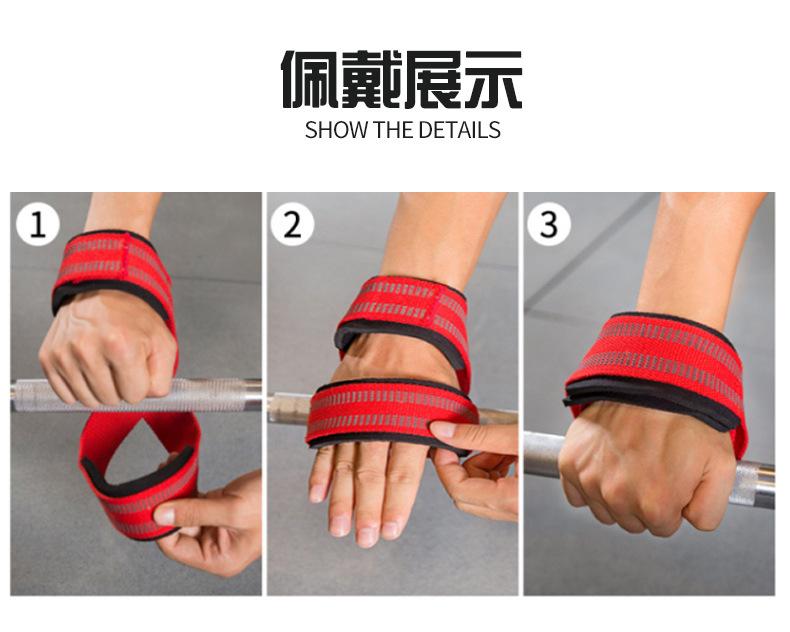 佩戴展示
SHOW THE DETAILS

1

2

3