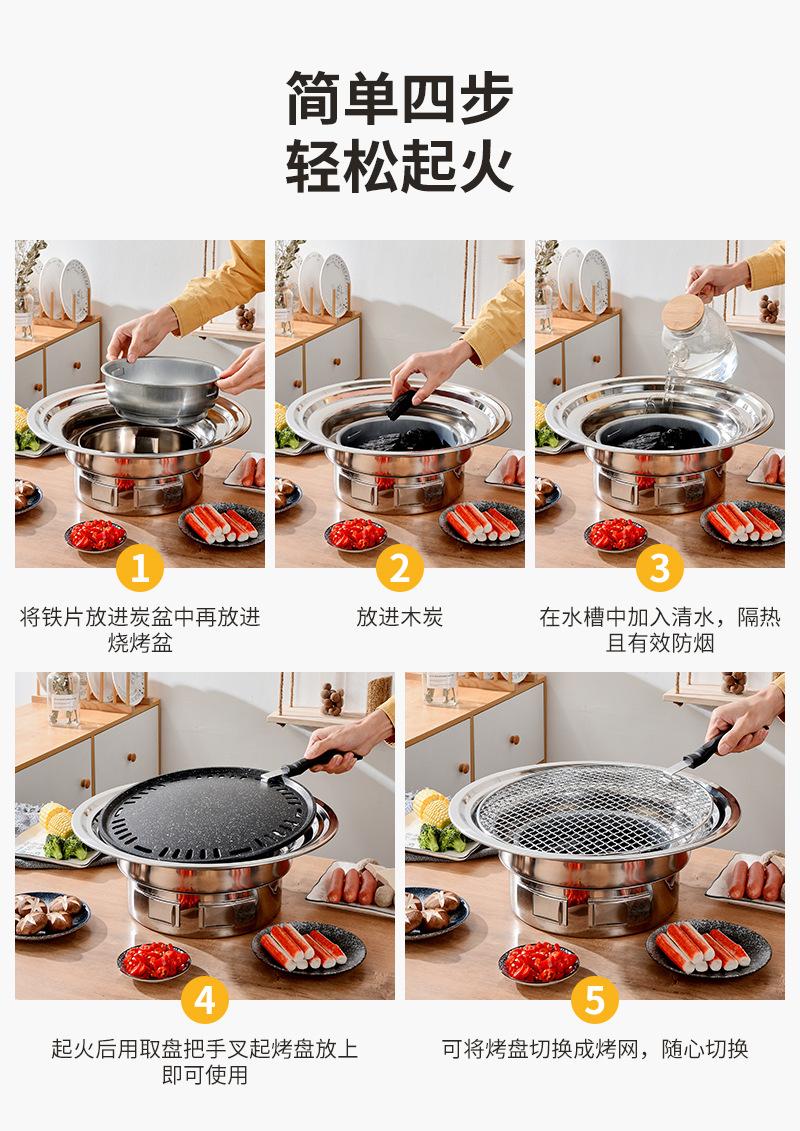 简单四步
轻松起火

1
将铁片放进炭盆中再放进烧烤盆

2
放进木炭

3
在水槽中加入清水，隔热且有效防烟

4
起火后用取盘把手叉起烤盘放上即可使用

5
可将烤盘切换成烤网，随心切换