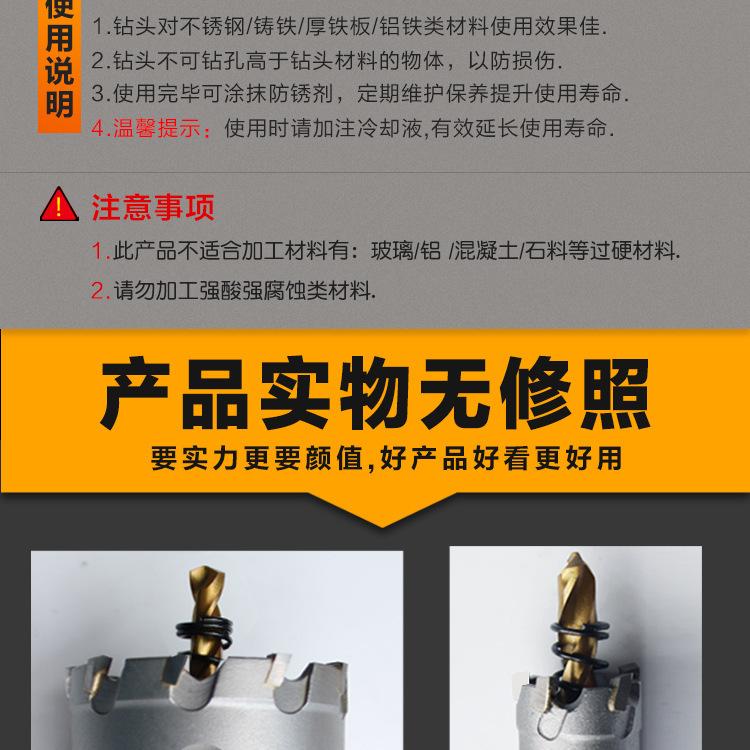 使用说明

1.钻头对不锈钢/铸铁/厚铁板/铝铁类材料使用效果佳.
2.钻头不可钻孔高于钻头材料的物体，以防损伤.
3.使用完毕可涂抹防锈剂，定期维护保养提升使用寿命.
4.温馨提示：使用时请加注冷却液,有效延长使用寿命.

注意事项

1.此产品不适合加工材料有：玻璃/铝 /混凝土/石料等过硬材料.
2.请勿加工强酸强腐蚀类材料.

产品实物无修照

要实力更要颜值,好产品好看更好用