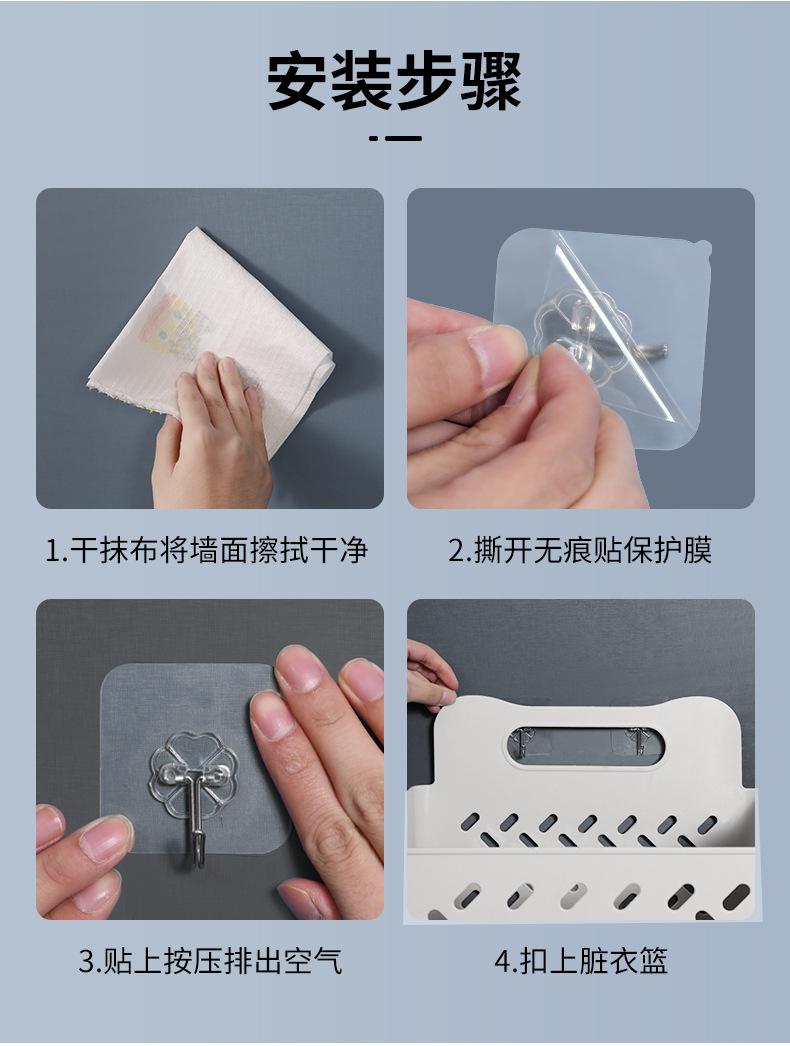 安装步骤

1.干抹布将墙面擦拭干净

2.撕开无痕贴保护膜

3.贴上按压排出空气

4.扣上脏衣篮