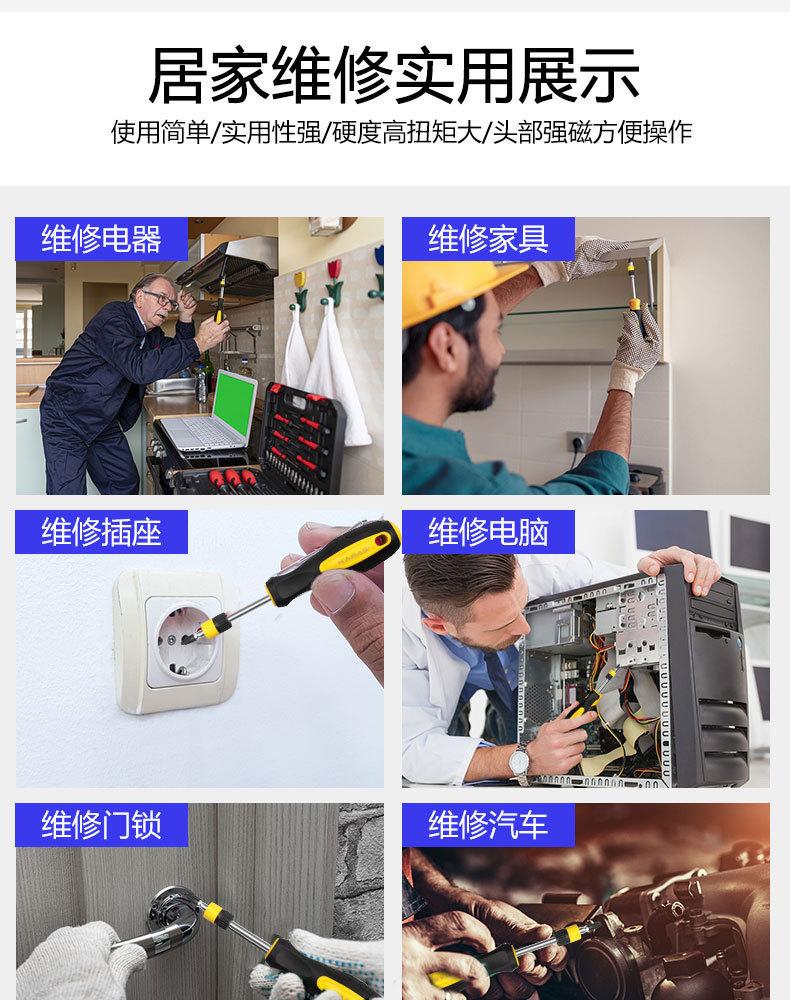 居家维修实用展示

使用简单/实用性强/硬度高扭矩大/头部强磁方便操作

维修电器

维修家具

维修插座

维修电脑

维修门锁

维修汽车