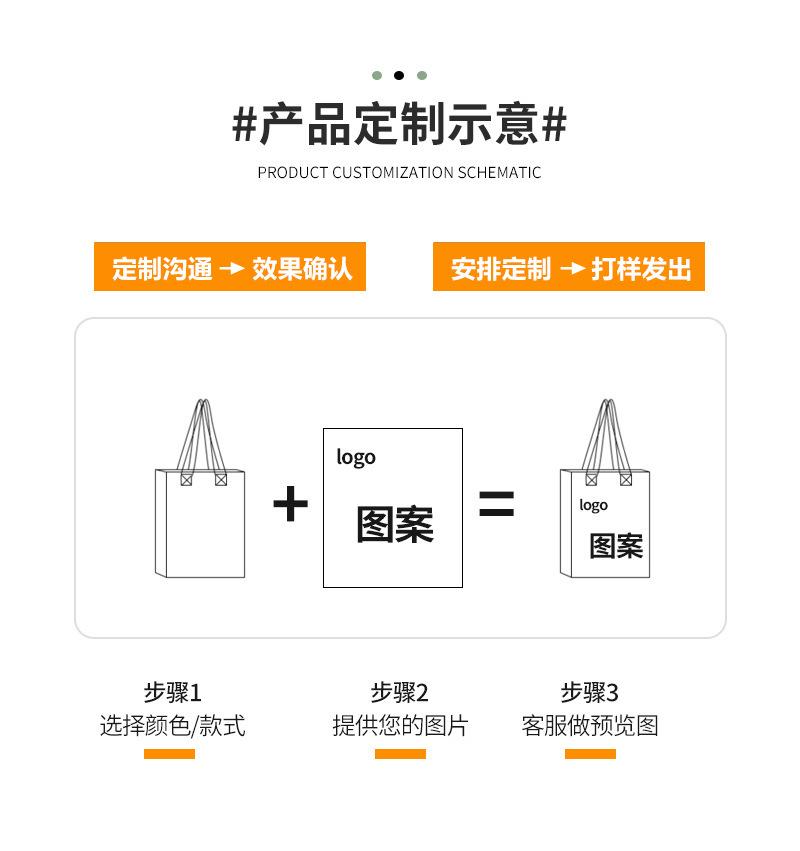 #产品定制示意#

PRODUCT CUSTOMIZATION SCHEMATIC

定制沟通 → 效果确认

安排定制 → 打样发出

+

logo

图案

=

logo

图案

步骤1
选择颜色/款式

步骤2
提供您的图片

步骤3
客服做预览图