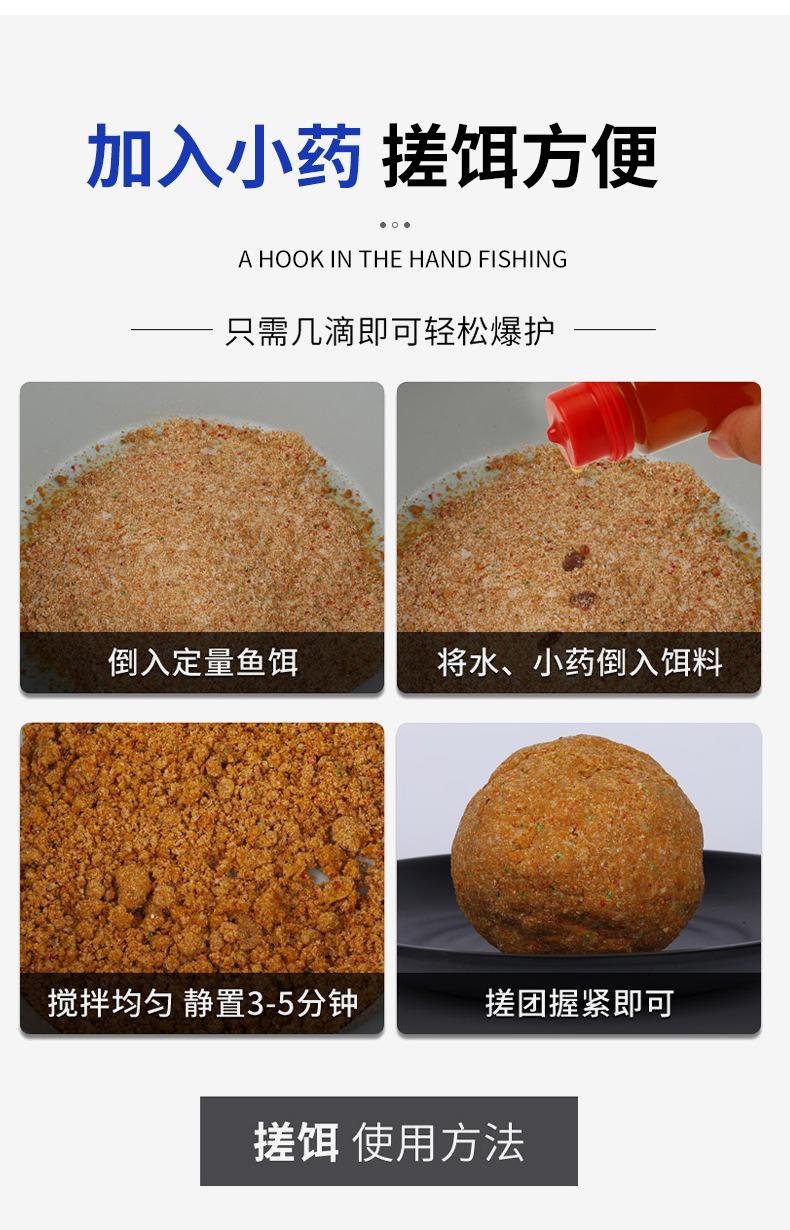 加入小药 搓饵方便

A HOOK IN THE HAND FISHING

只需几滴即可轻松爆护

倒入定量鱼饵

将水、小药倒入饵料

搅拌均匀 静置3-5分钟

搓团握紧即可

搓饵 使用方法