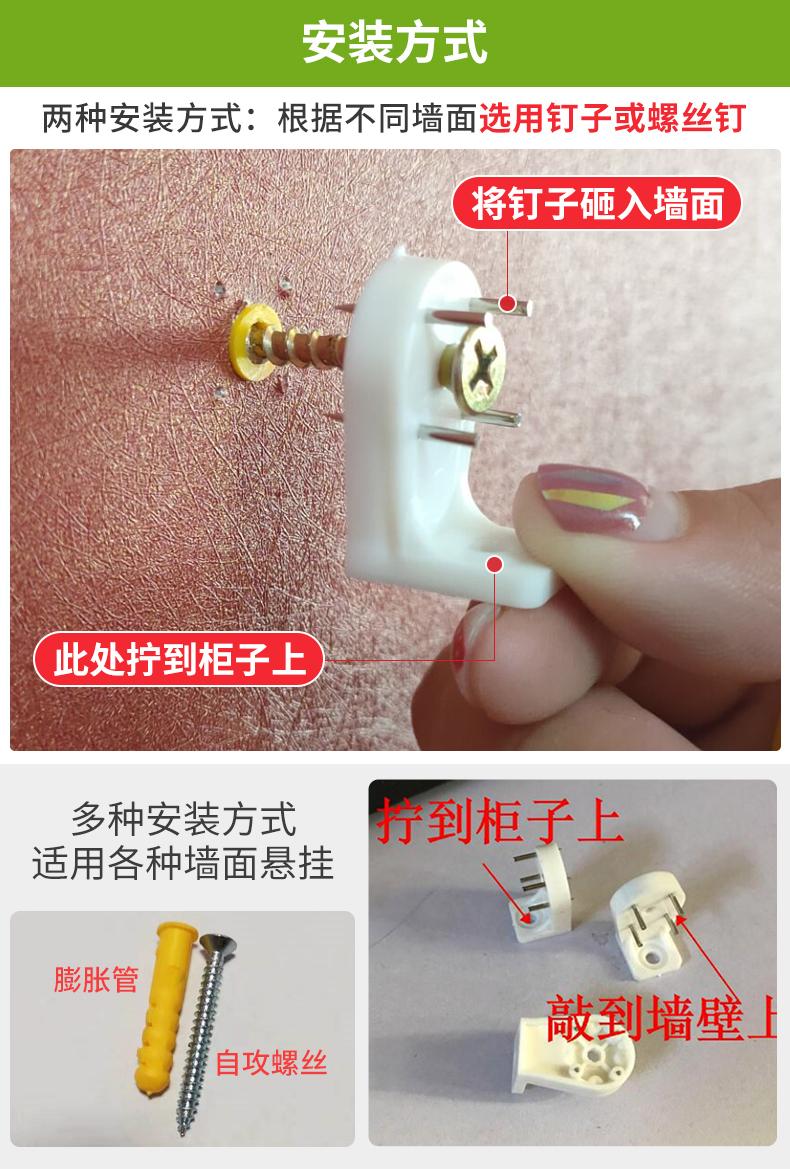 安装方式

两种安装方式：根据不同墙面选用钉子或螺丝钉

将钉子砸入墙面

此处拧到柜子上

多种安装方式
适用各种墙面悬挂

膨胀管

自攻螺丝

拧到柜子上

敲到墙壁上