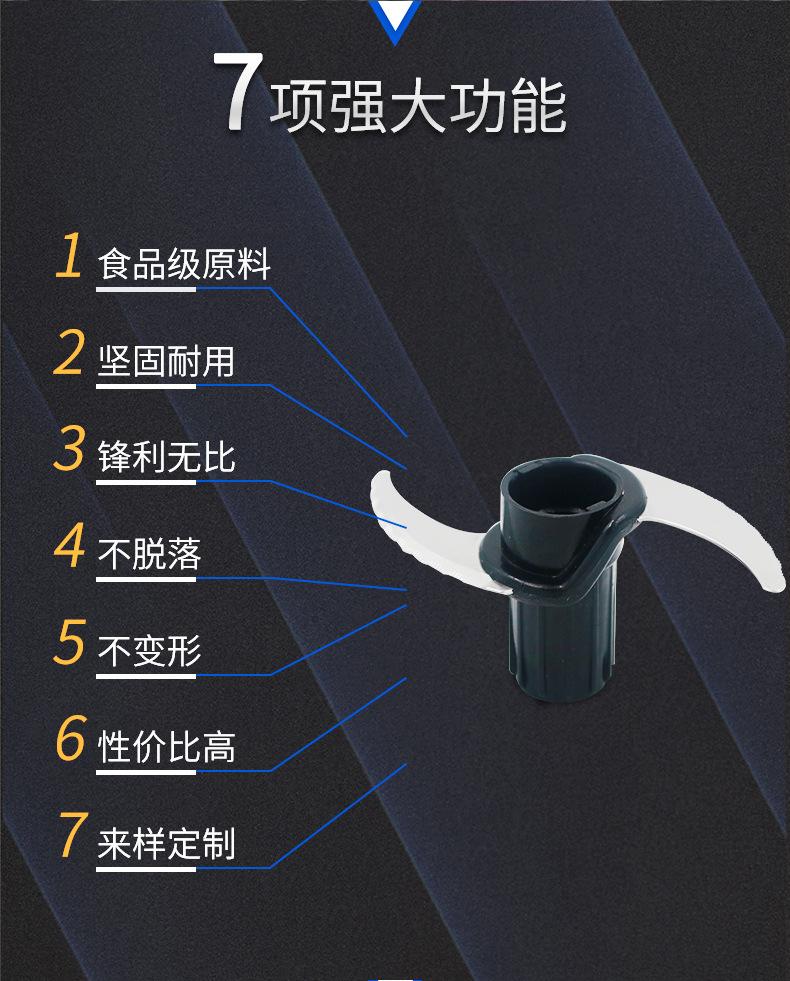 7项强大功能

1 食品级原料

2 坚固耐用

3 锋利无比

4 不脱落

5 不变形

6 性价比高

7 来样定制