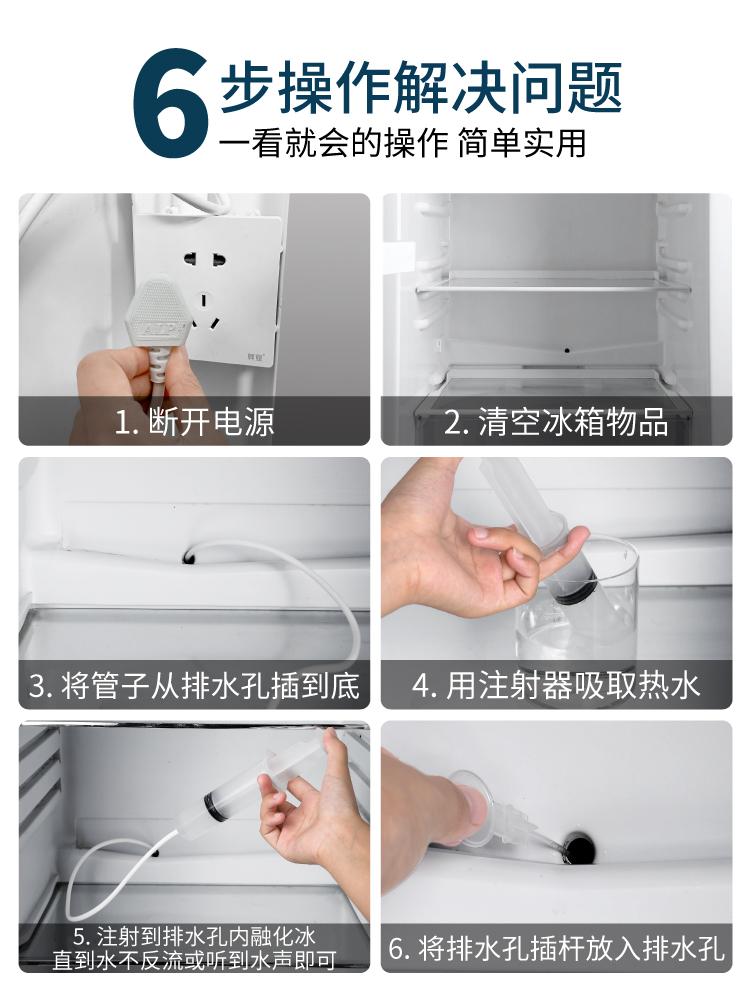 6步操作解决问题
一看就会的操作 简单实用

1. 断开电源

2. 清空冰箱物品

3. 将管子从排水孔插到底

4. 用注射器吸取热水

5. 注射到排水孔内融化冰
直到水不反流或听到水声即可

6. 将排水孔插杆放入排水孔