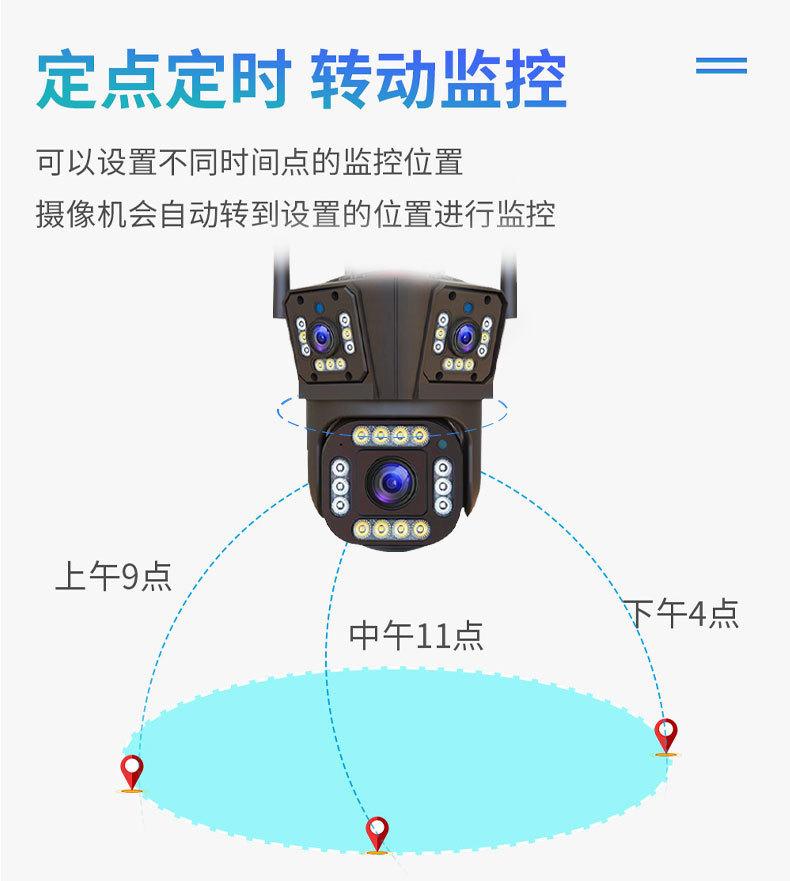 定点定时 转动监控

可以设置不同时间点的监控位置
摄像机会自动转到设置的位置进行监控

上午9点

中午11点

下午4点