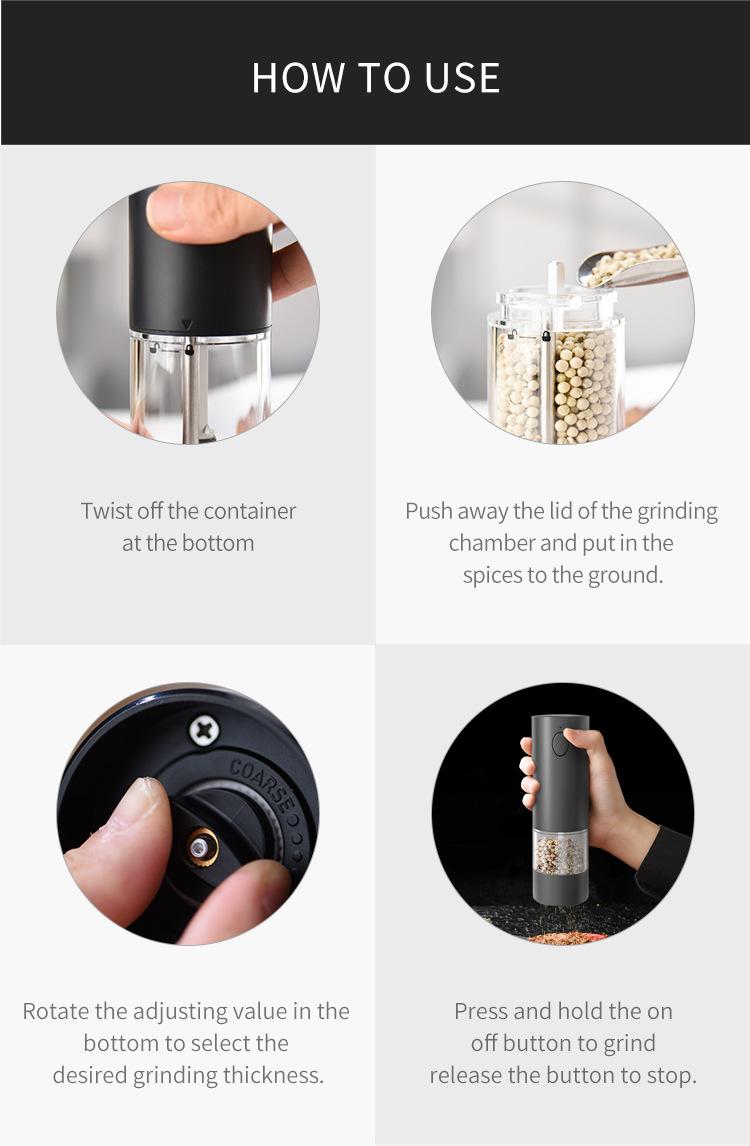 HOW TO USE

Twist off the container at the bottom

Push away the lid of the grinding chamber and put in the spices to the ground.

COARSE

Rotate the adjusting value in the bottom to select the desired grinding thickness.

Press and hold the on off button to grind release the button to stop.