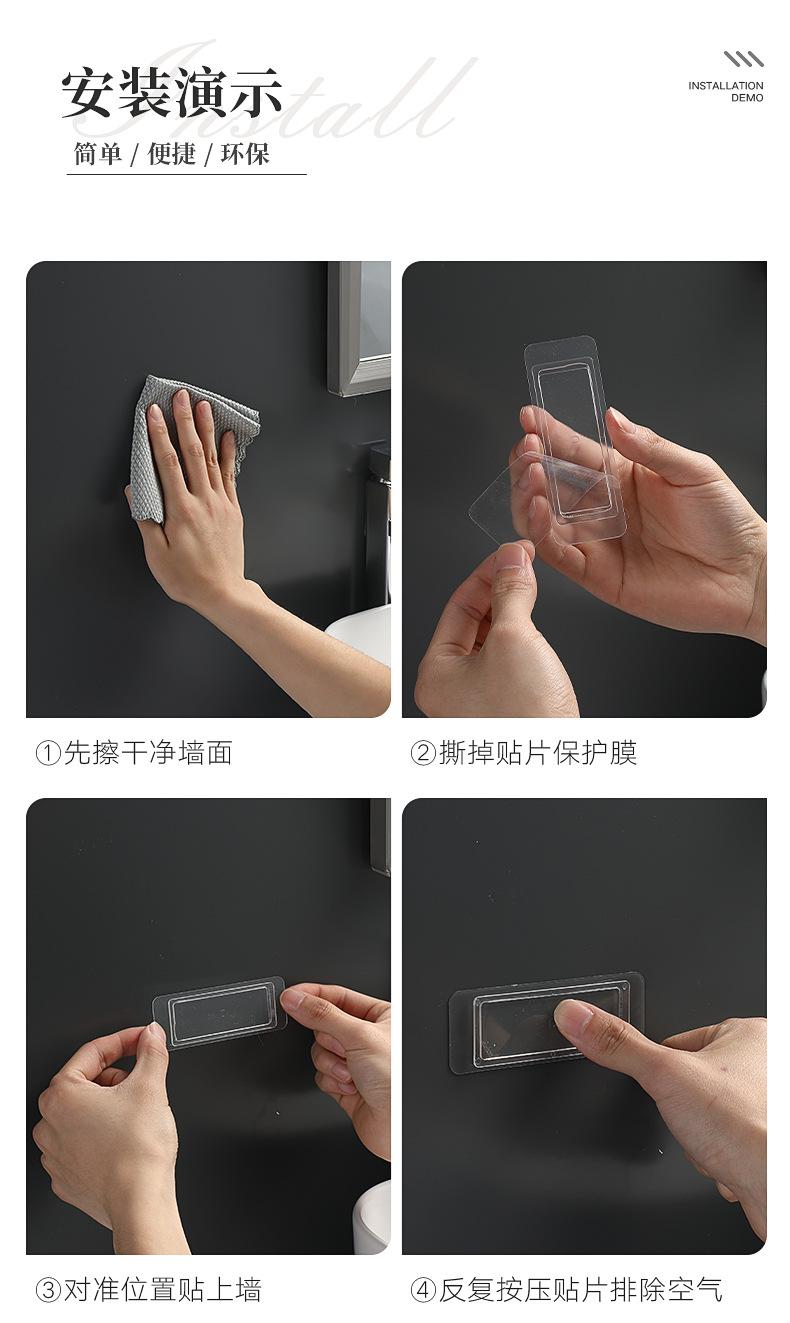 安装演示
Install
简单 / 便捷 / 环保

INSTALLATION DEMO

①先擦干净墙面

②撕掉贴片保护膜

③对准位置贴上墙

④反复按压贴片排除空气