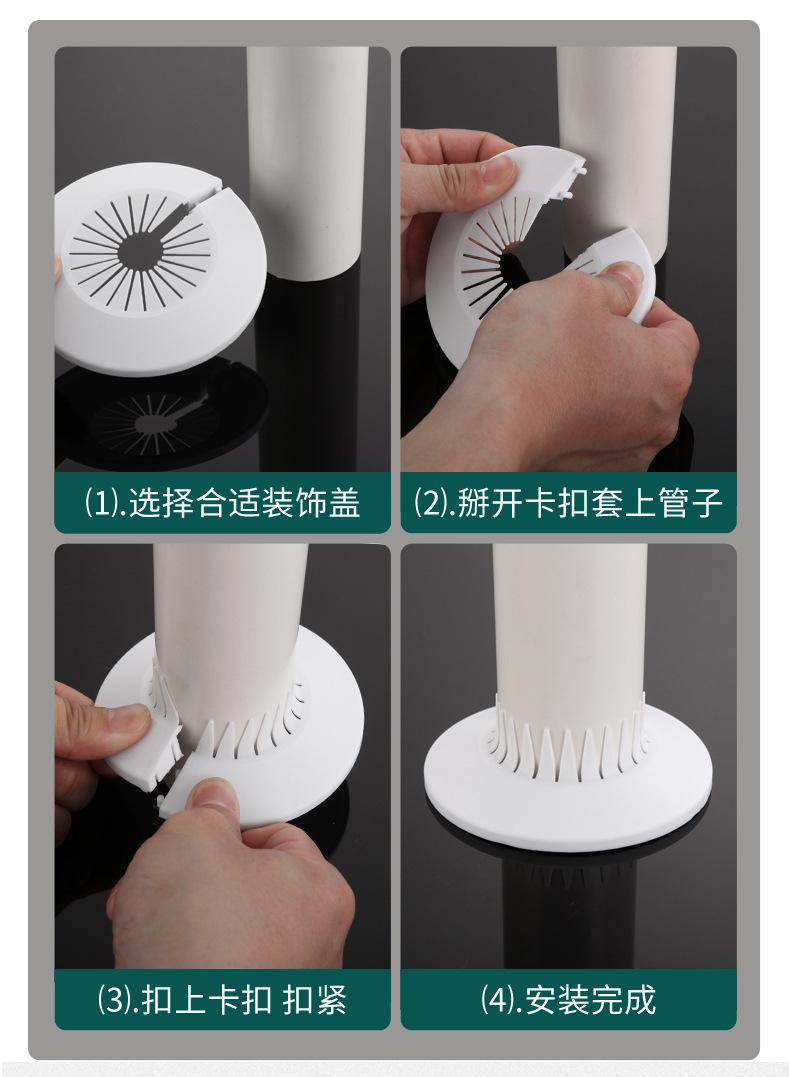 (1).选择合适装饰盖

(2).掰开卡扣套上管子

(3).扣上卡扣 扣紧

(4).安装完成