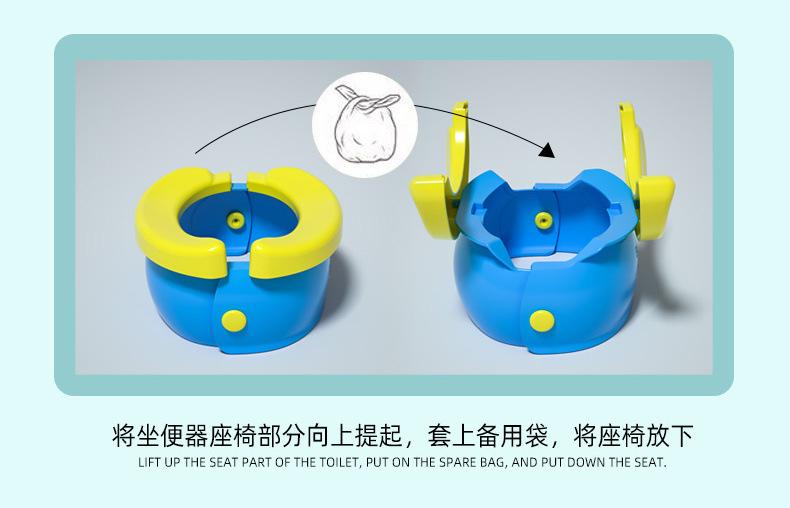 将坐便器座椅部分向上提起，套上备用袋，将座椅放下
LIFT UP THE SEAT PART OF THE TOILET, PUT ON THE SPARE BAG, AND PUT DOWN THE SEAT.