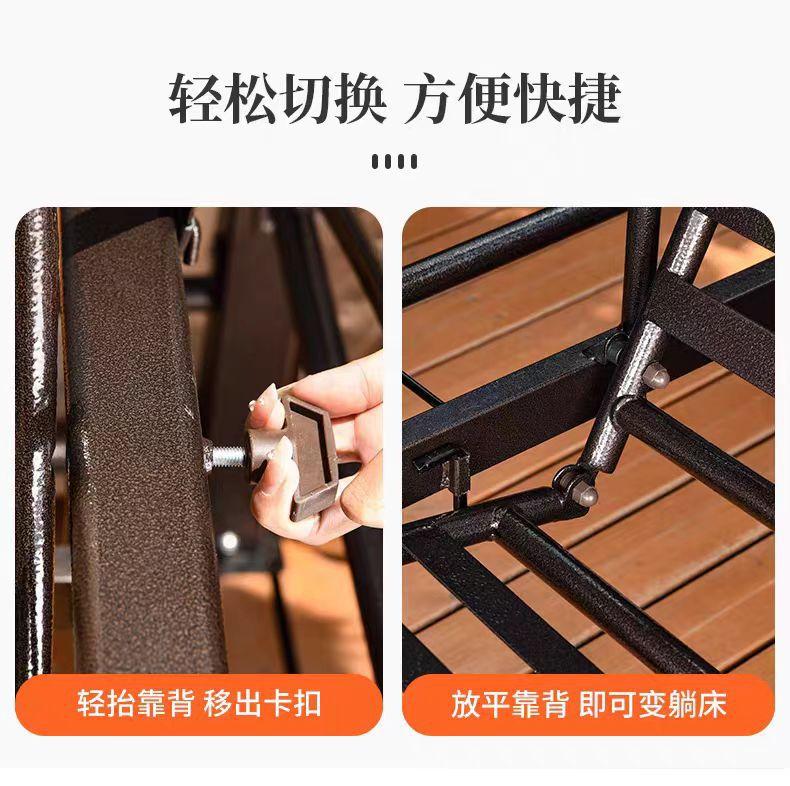 轻松切换 方便快捷

轻抬靠背 移出卡扣

放平靠背 即可变躺床