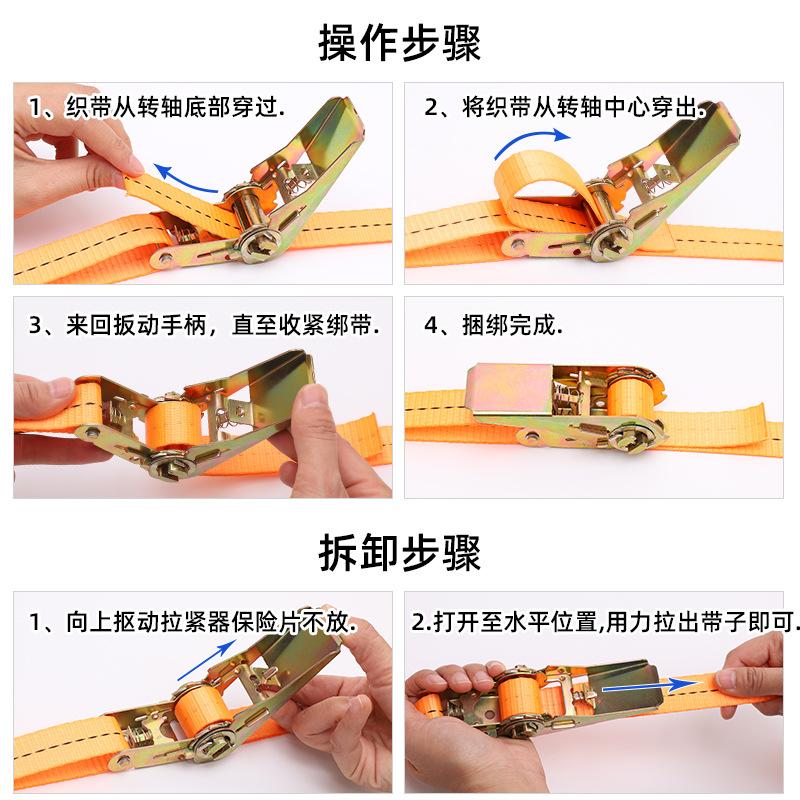 操作步骤

1、织带从转轴底部穿过.

2、将织带从转轴中心穿出.

3、来回扳动手柄，直至收紧绑带.

4、捆绑完成.

拆卸步骤

1、向上抠动拉紧器保险片不放.

2.打开至水平位置,用力拉出带子即可.