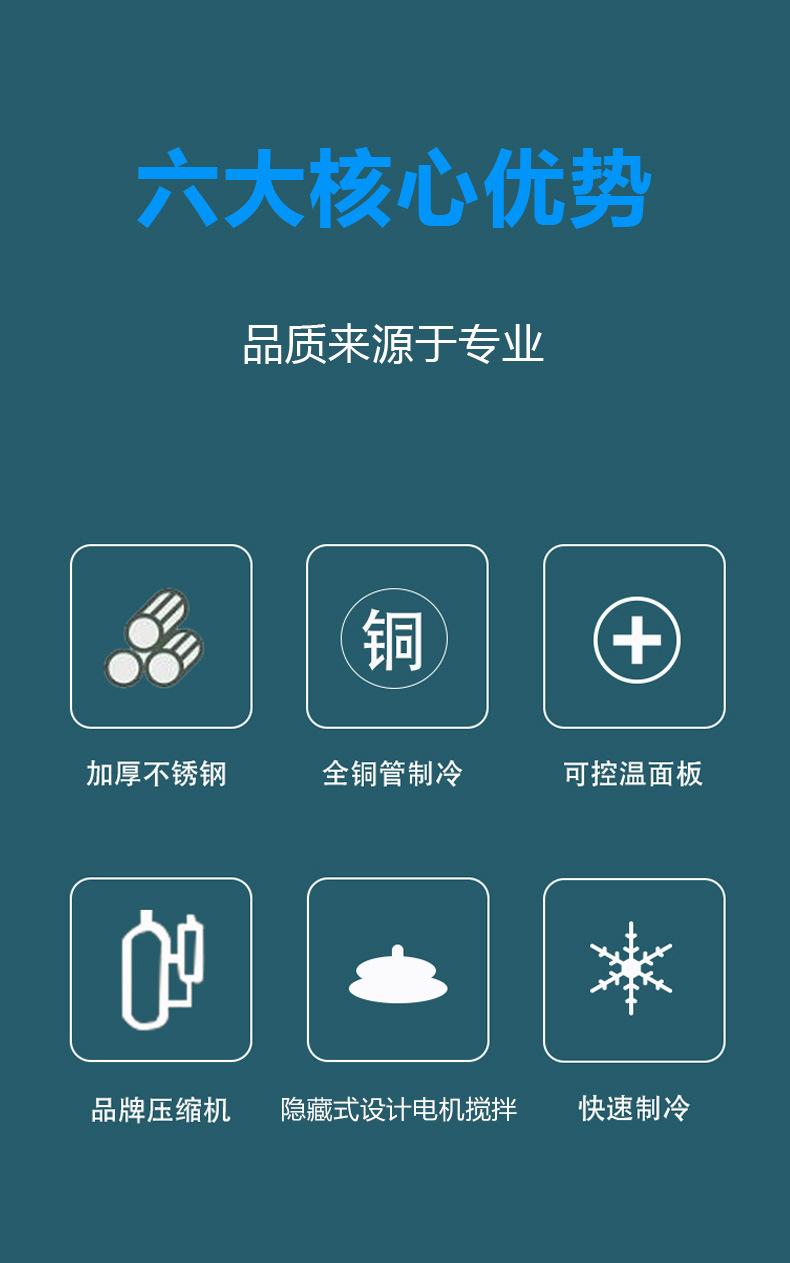 六大核心优势

品质来源于专业

铜

加厚不锈钢

全铜管制冷

可控温面板

品牌压缩机

隐藏式设计电机搅拌

快速制冷