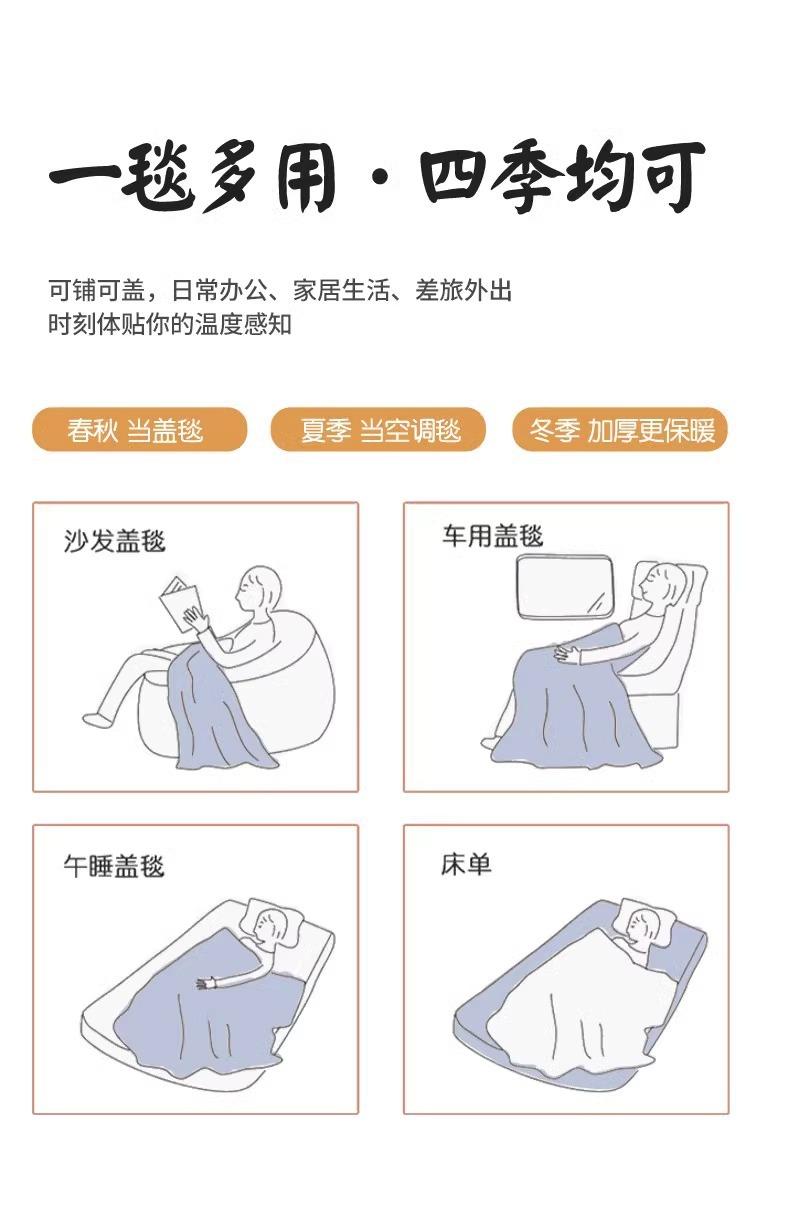 一毯多用·四季均可

可铺可盖，日常办公、家居生活、差旅外出
时刻体贴你的温度感知

春秋 当盖毯

夏季 当空调毯

冬季 加厚更保暖

沙发盖毯

车用盖毯

午睡盖毯

床单