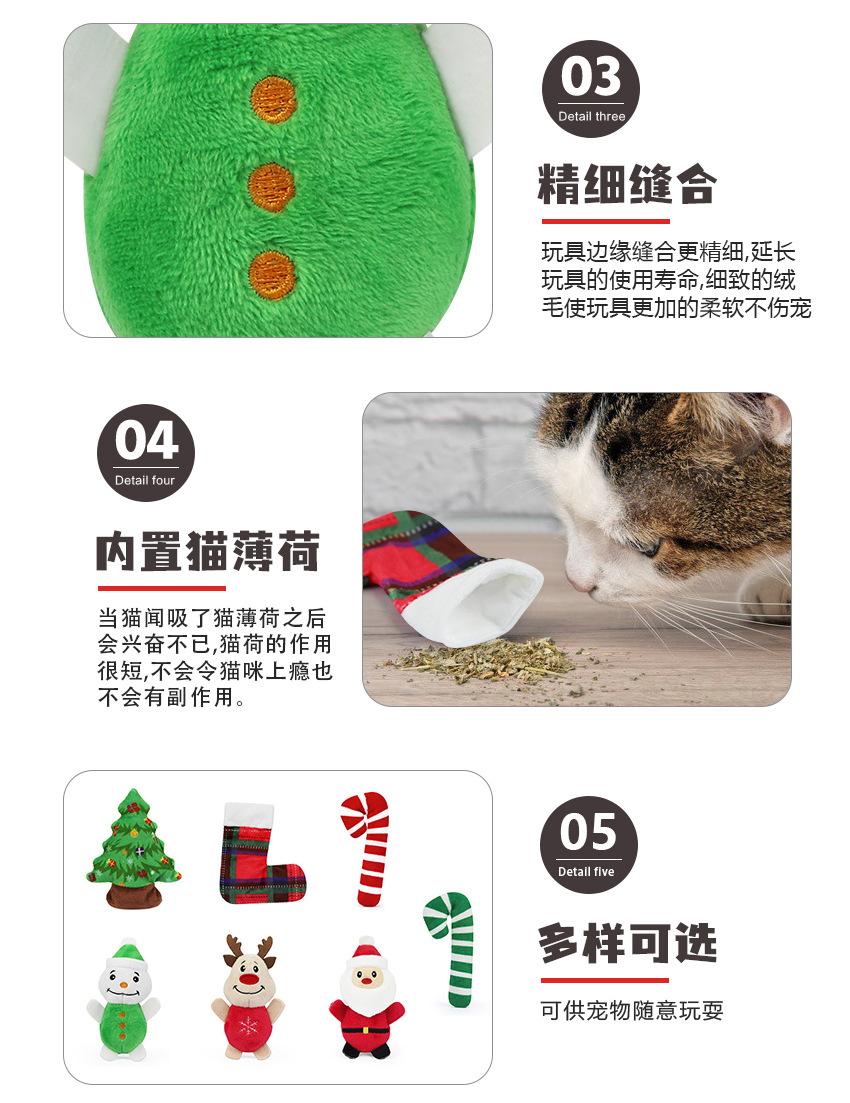 03
Detail three

精细缝合

玩具边缘缝合更精细,延长玩具的使用寿命,细致的绒毛使玩具更加的柔软不伤宠

04
Detail four

内置猫薄荷

当猫闻吸了猫薄荷之后会兴奋不已,猫荷的作用很短,不会令猫咪上瘾也不会有副作用。

05
Detail five

多样可选

可供宠物随意玩耍