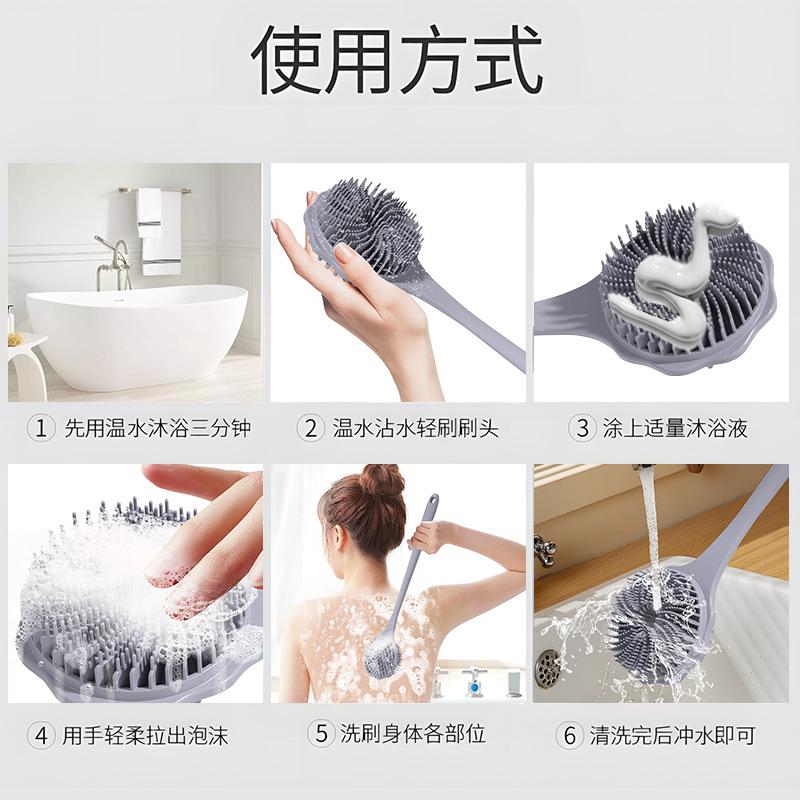 使用方式

① 先用温水沐浴三分钟

② 温水沾水轻刷刷头

③ 涂上适量沐浴液

④ 用手轻柔拉出泡沫

⑤ 洗刷身体各部位

⑥ 清洗完后冲水即可