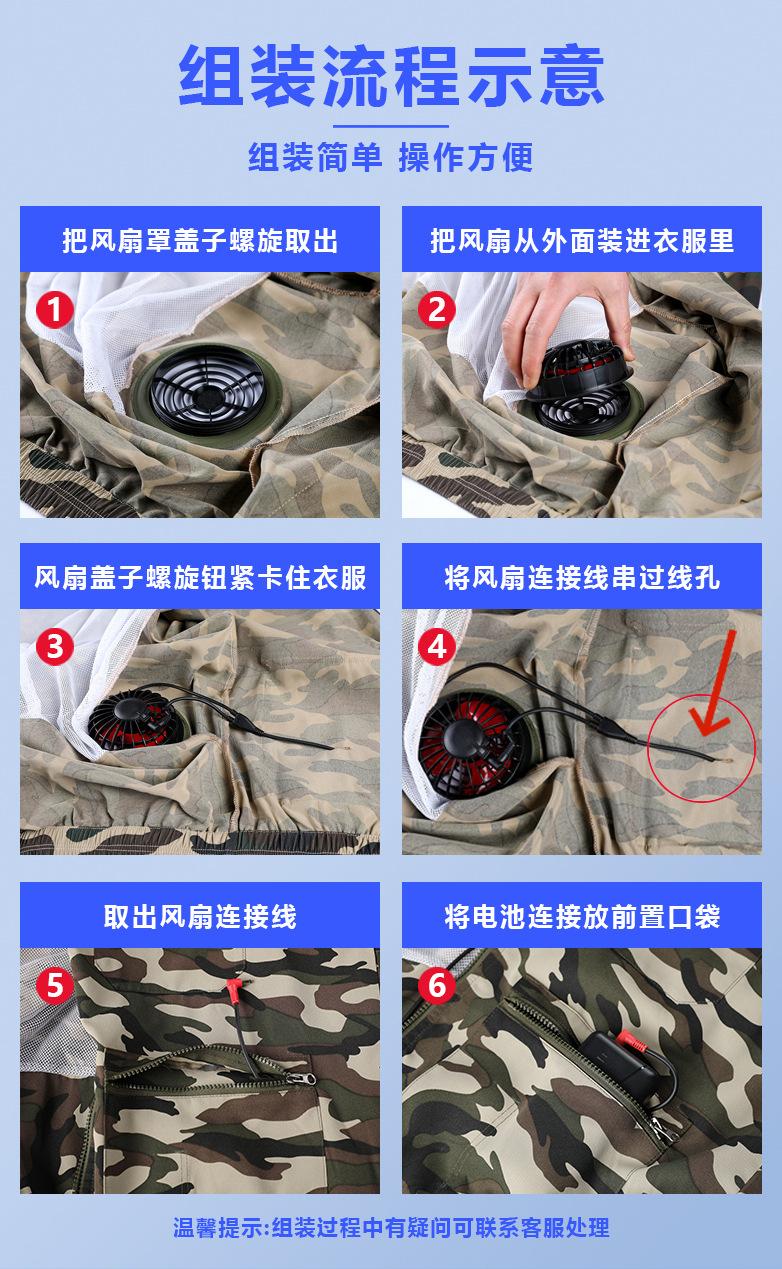 组装流程示意

组装简单 操作方便

把风扇罩盖子螺旋取出

1

把风扇从外面装进衣服里

2

风扇盖子螺旋钮紧卡住衣服

3

将风扇连接线串过线孔

4

取出风扇连接线

5

将电池连接放前置口袋

6

温馨提示:组装过程中有疑问可联系客服处理